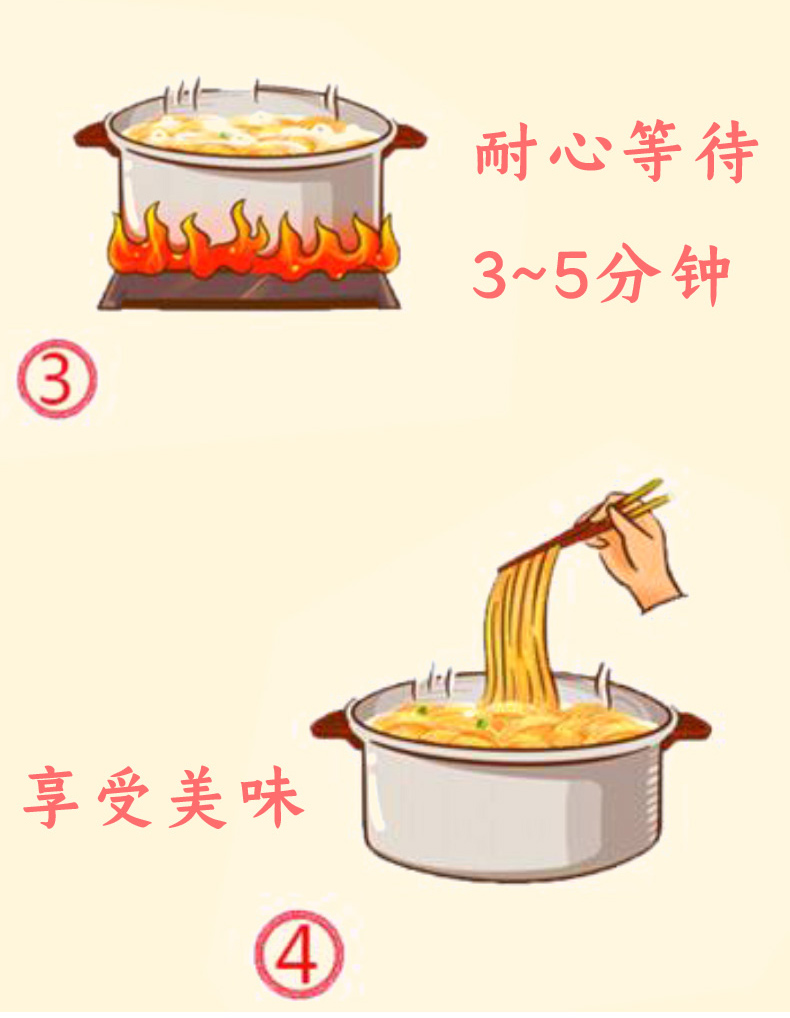 耐心等待
3~5分钟
③

享受美味
④