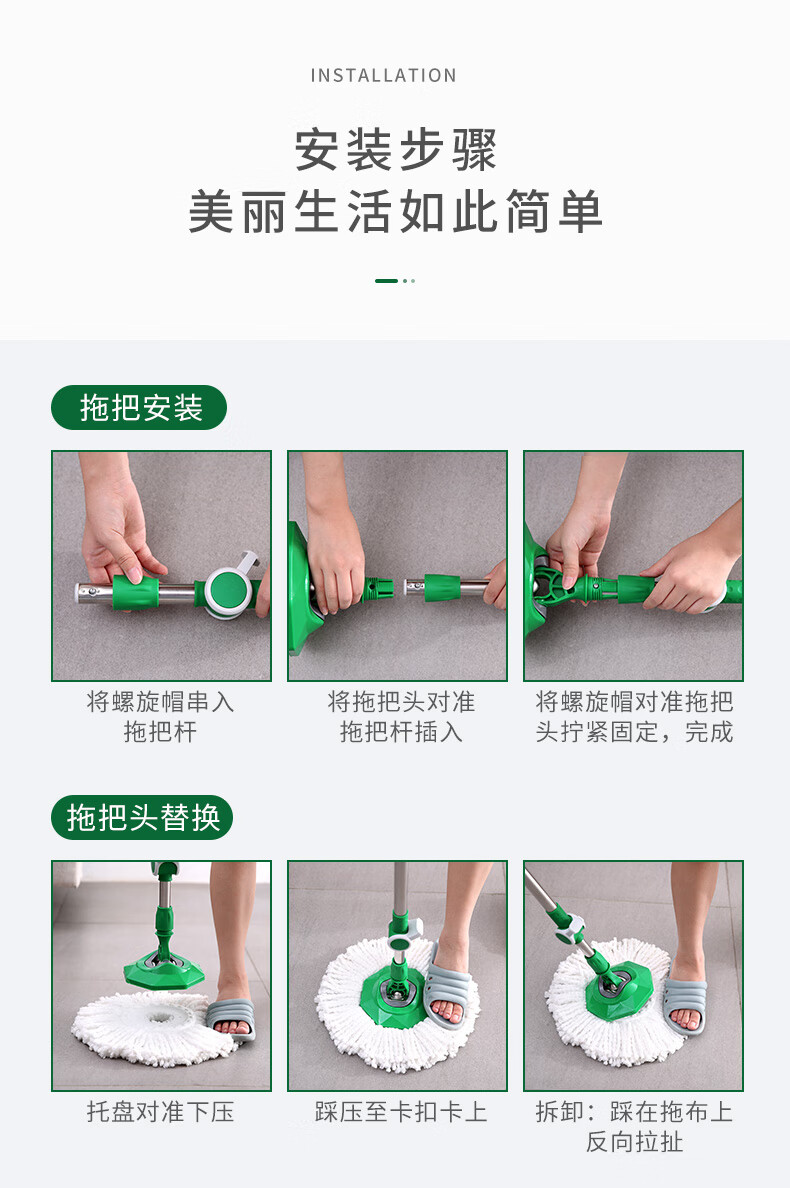 INSTALLATION

安装步骤
美丽生活如此简单

拖把安装

将螺旋帽串入拖把杆

将拖把头对准拖把杆插入

将螺旋帽对准拖把头拧紧固定，完成

拖把头替换

托盘对准下压

踩压至卡扣卡上

拆卸：踩在拖布上反向拉扯