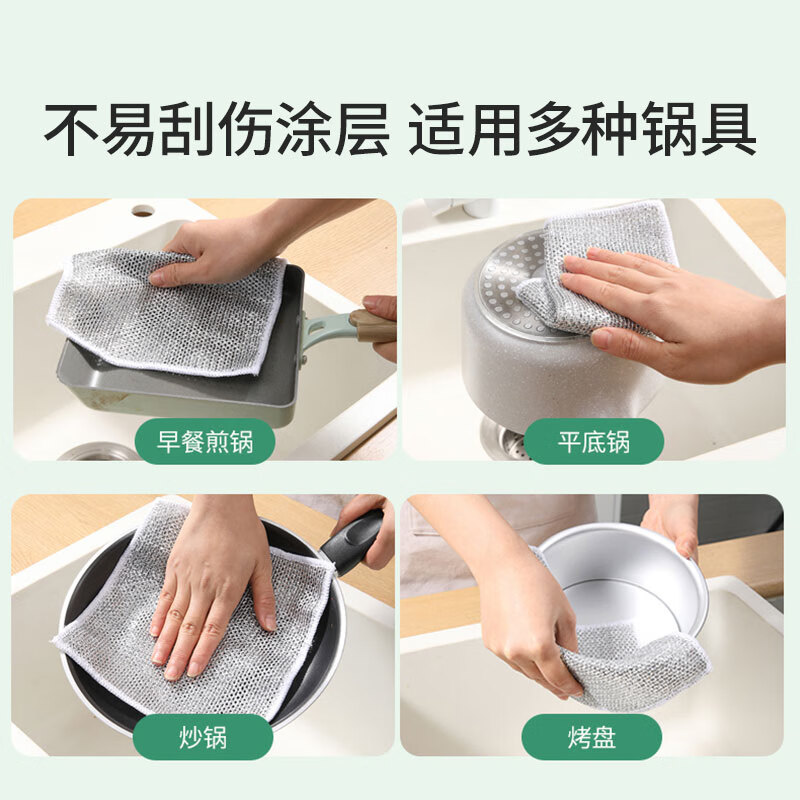 不易刮伤涂层 适用多种锅具

早餐煎锅

平底锅

炒锅

烤盘