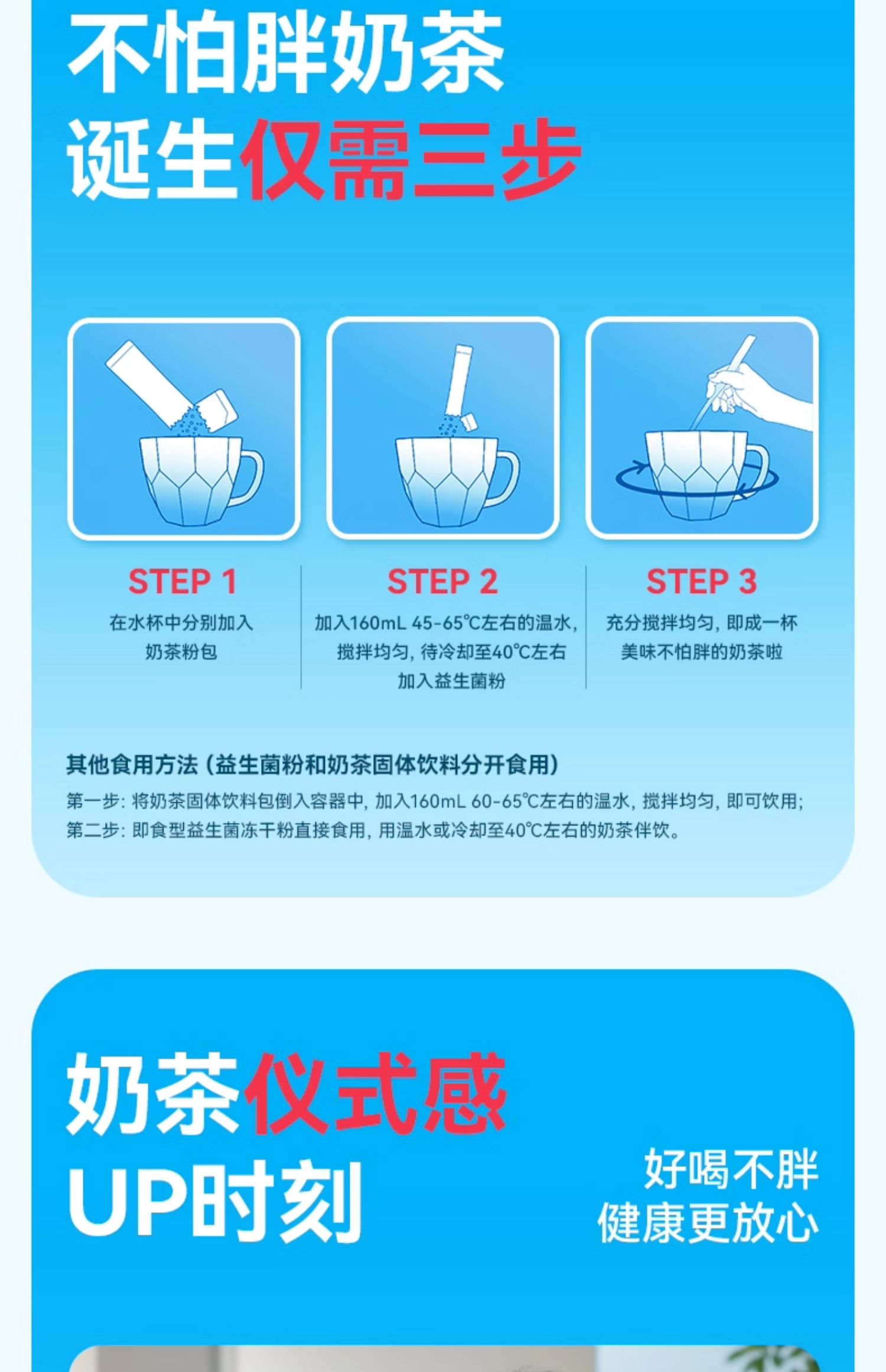 不怕胖奶茶
诞生仅需三步

STEP 1
在水杯中分别加入奶茶粉包

STEP 2
加入160mL 45-65℃左右的温水，搅拌均匀，待冷却至40℃左右加入益生菌粉

STEP 3
充分搅拌均匀，即成一杯美味不怕胖的奶茶啦

其他食用方法（益生菌粉和奶茶固体饮料分开食用）
第一步：将奶茶固体饮料包倒入容器中，加入160mL 60-65℃左右的温水，搅拌均匀，即可饮用；
第二步：即食型益生菌冻干粉直接食用，用温水或冷却至40℃左右的奶茶伴饮。

奶茶仪式感
UP时刻

好喝不胖
健康更放心