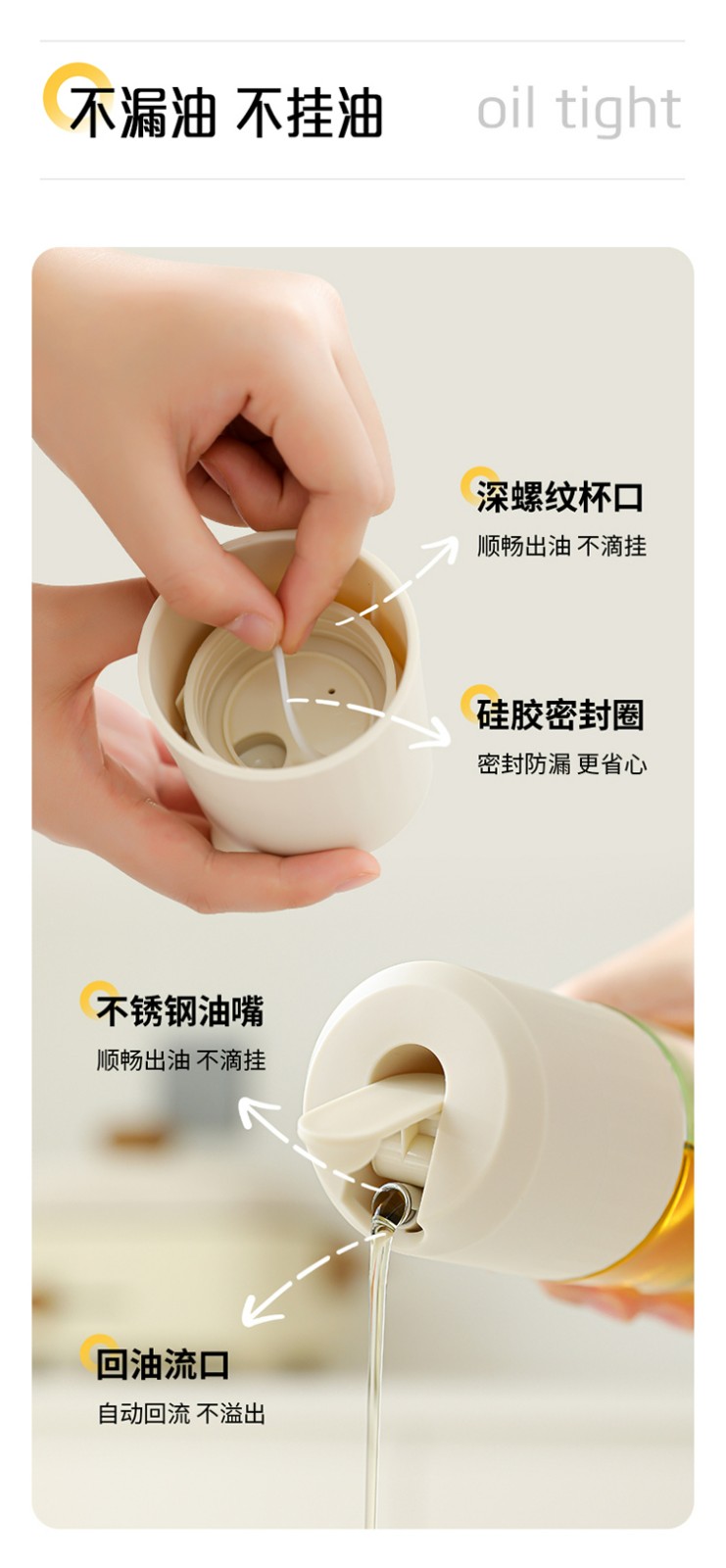 不漏油 不挂油 oil tight

深螺纹杯口
顺畅出油 不滴挂

硅胶密封圈
密封防漏 更省心

不锈钢油嘴
顺畅出油 不滴挂

回油流口
自动回流 不溢出