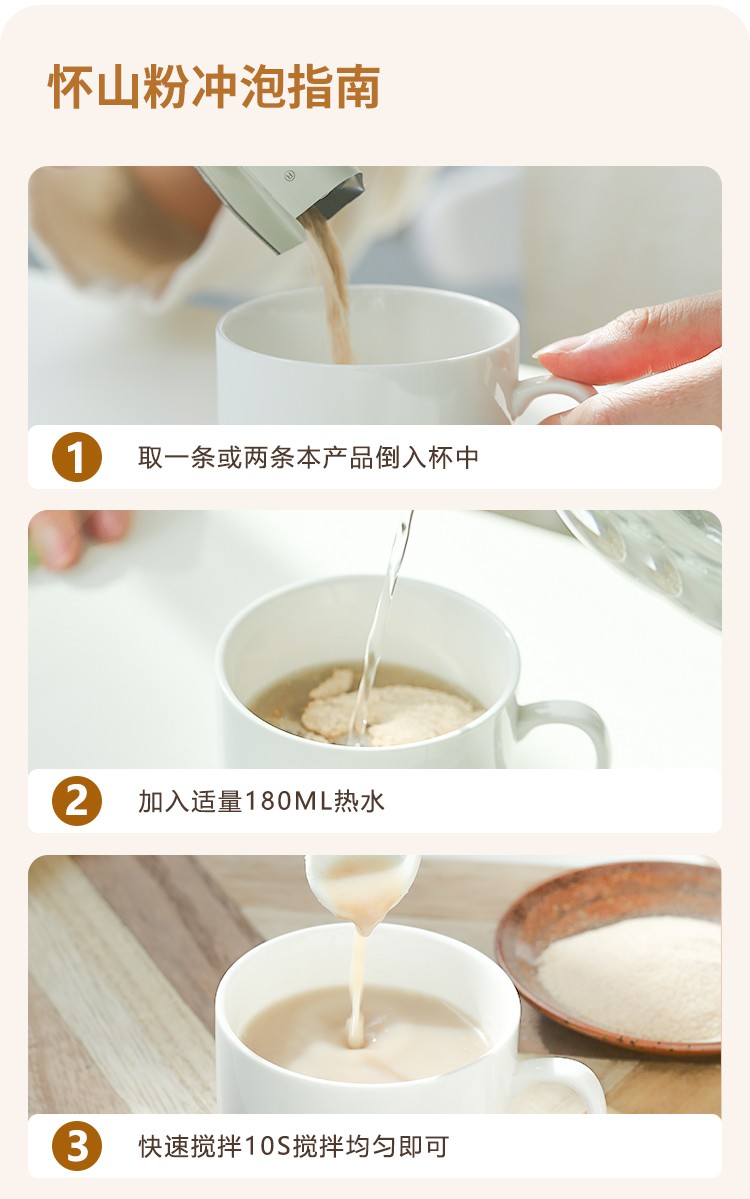 怀山粉冲泡指南

1 取一条或两条本产品倒入杯中

2 加入适量180ML热水

3 快速搅拌10S搅拌均匀即可