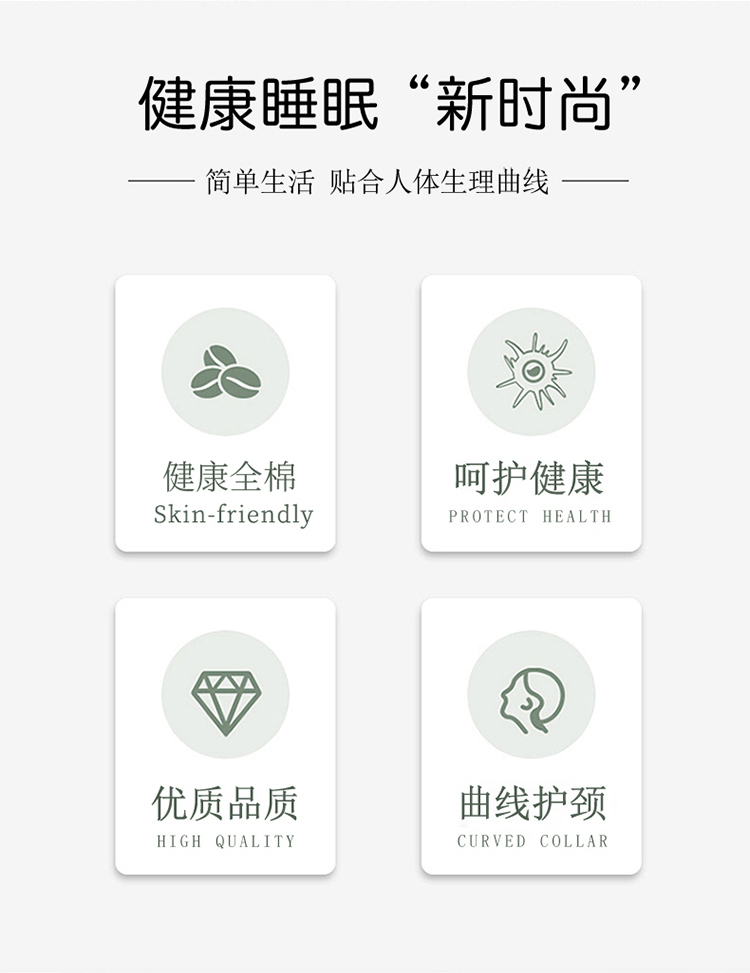 健康睡眠“新时尚”

—— 简单生活 贴合人体生理曲线 ——

健康全棉
Skin-friendly

呵护健康
PROTECT HEALTH

优质品质
HIGH QUALITY

曲线护颈
CURVED COLLAR