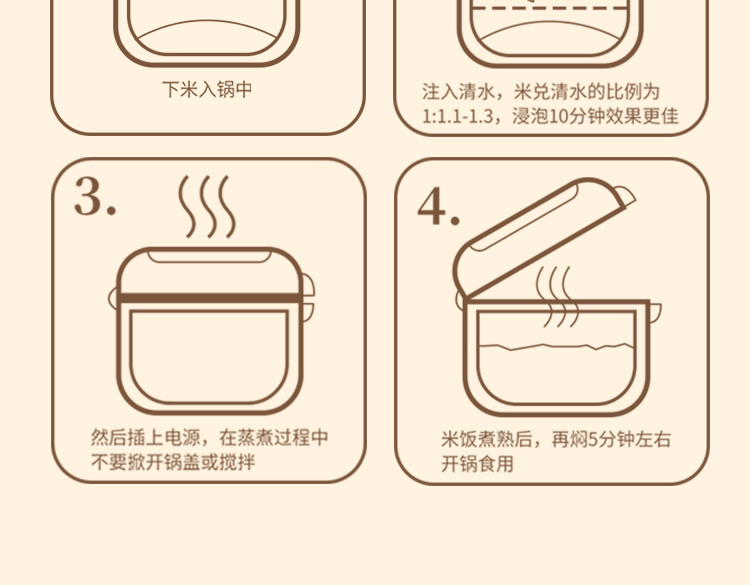 下米入锅中

注入清水，米兑清水的比例为1:1.1-1.3，浸泡10分钟效果更佳

3.

然后插上电源，在蒸煮过程中不要掀开锅盖或搅拌

4.

米饭煮熟后，再焖5分钟左右开锅食用