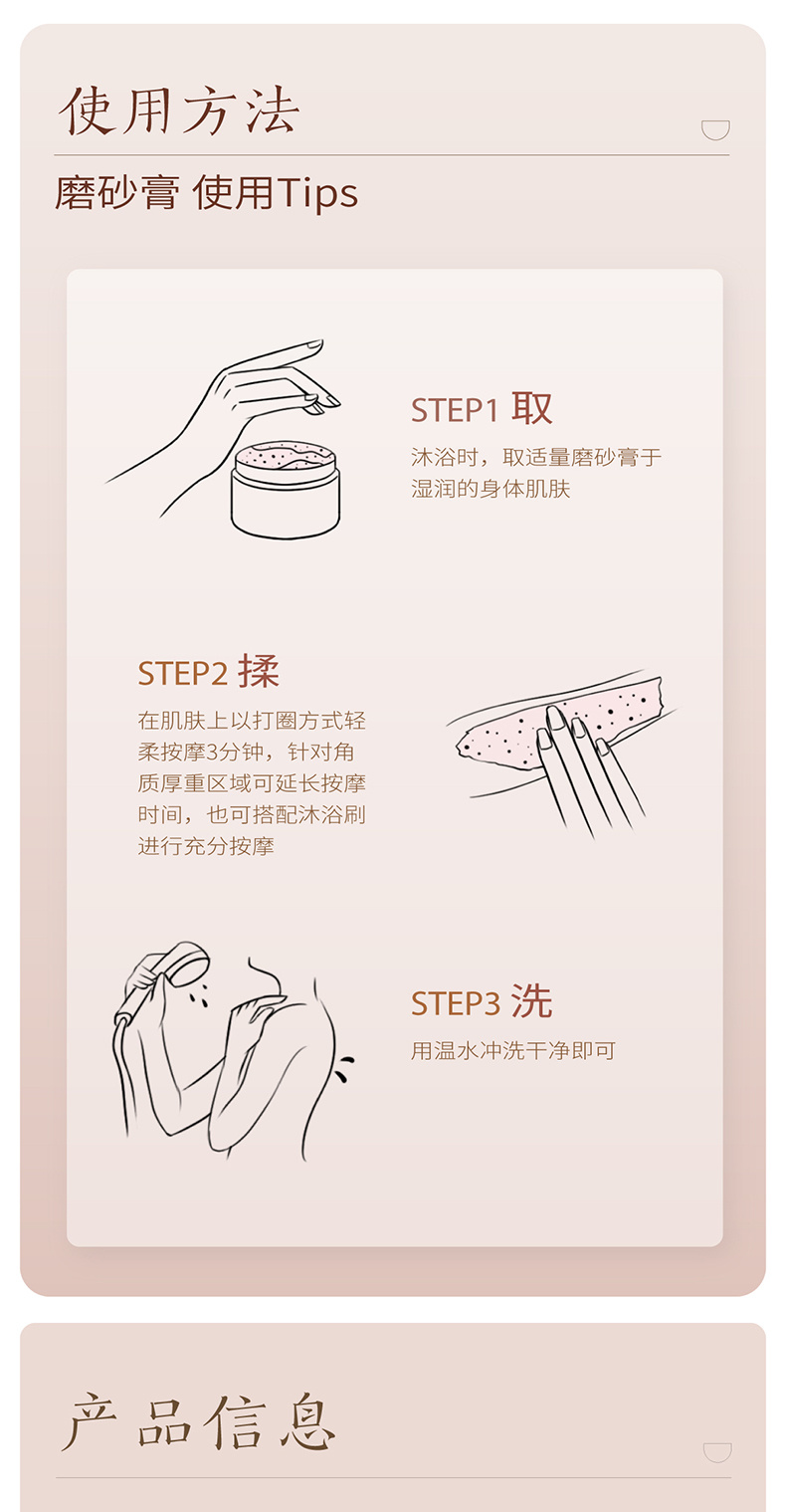 使用方法

磨砂膏 使用Tips

STEP1 取
沐浴时，取适量磨砂膏于湿润的身体肌肤

STEP2 揉
在肌肤上以打圈方式轻柔按摩3分钟，针对角质厚重区域可延长按摩时间，也可搭配沐浴刷进行充分按摩

STEP3 洗
用温水冲洗干净即可

产品信息