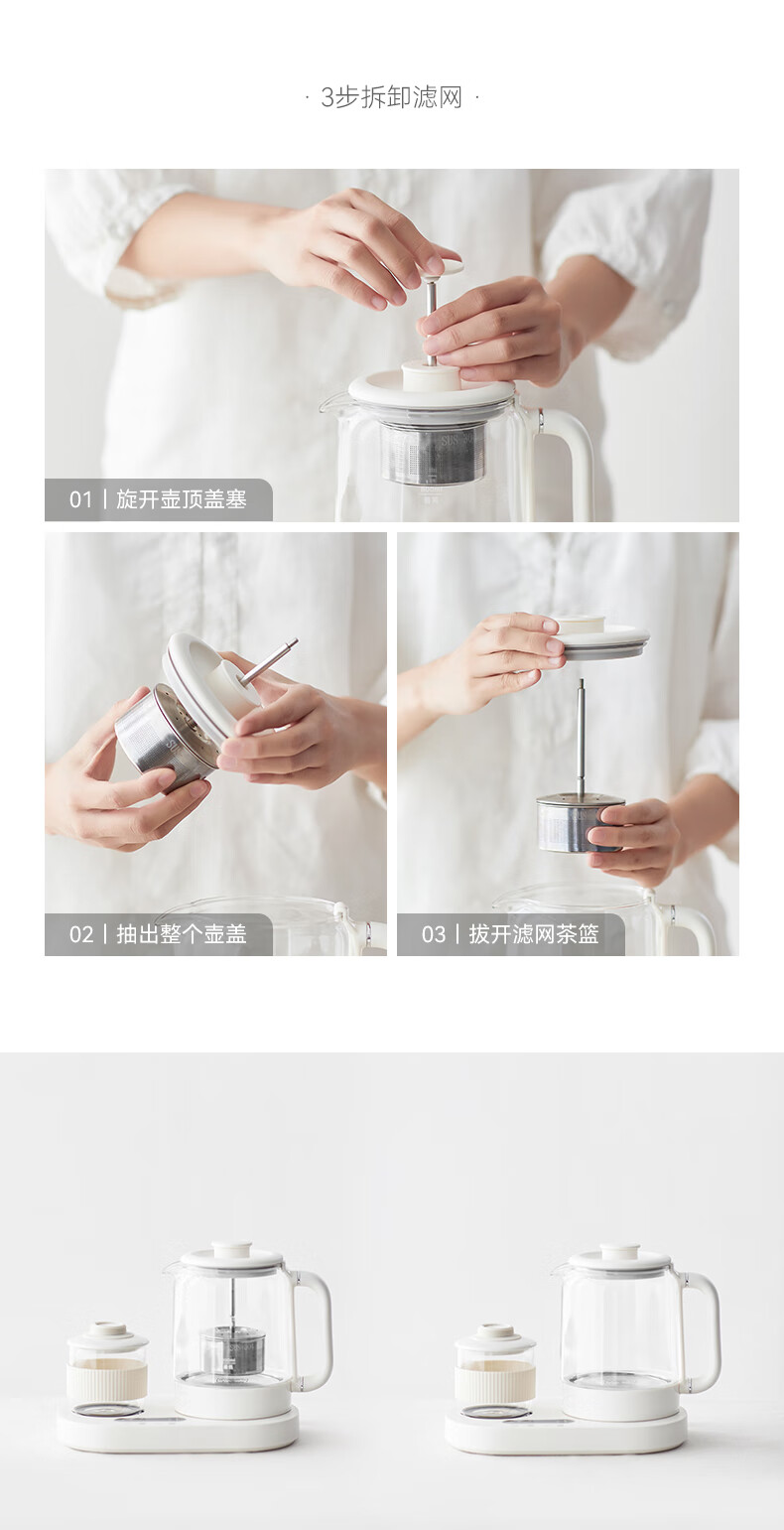 · 3步拆卸滤网 ·

01 | 旋开壶顶盖塞

02 | 抽出整个壶盖

03 | 拔开滤网茶篮