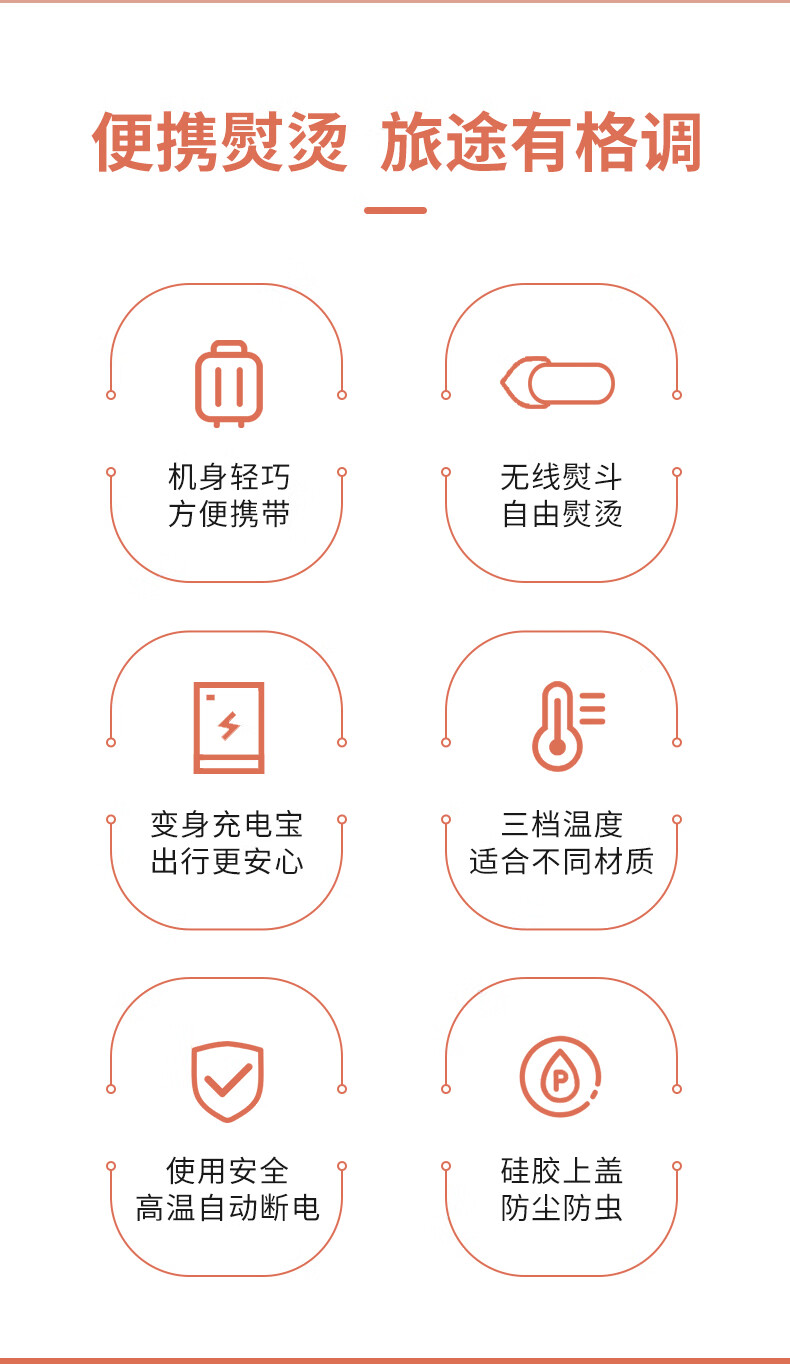 便携熨烫 旅途有格调

机身轻巧
方便携带

无线熨斗
自由熨烫

变身充电宝
出行更安心

三档温度
适合不同材质

使用安全
高温自动断电

硅胶上盖
防尘防虫