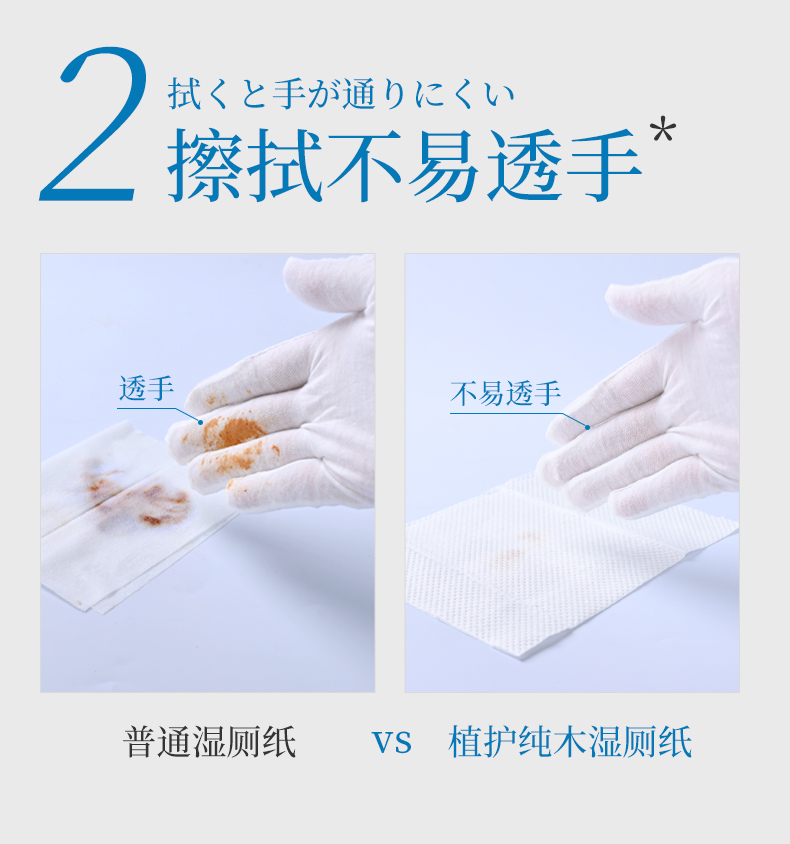 2 拭くと手が通りにくい
擦拭不易透手*

透手

不易透手

普通湿厕纸 vs 植护纯木湿厕纸