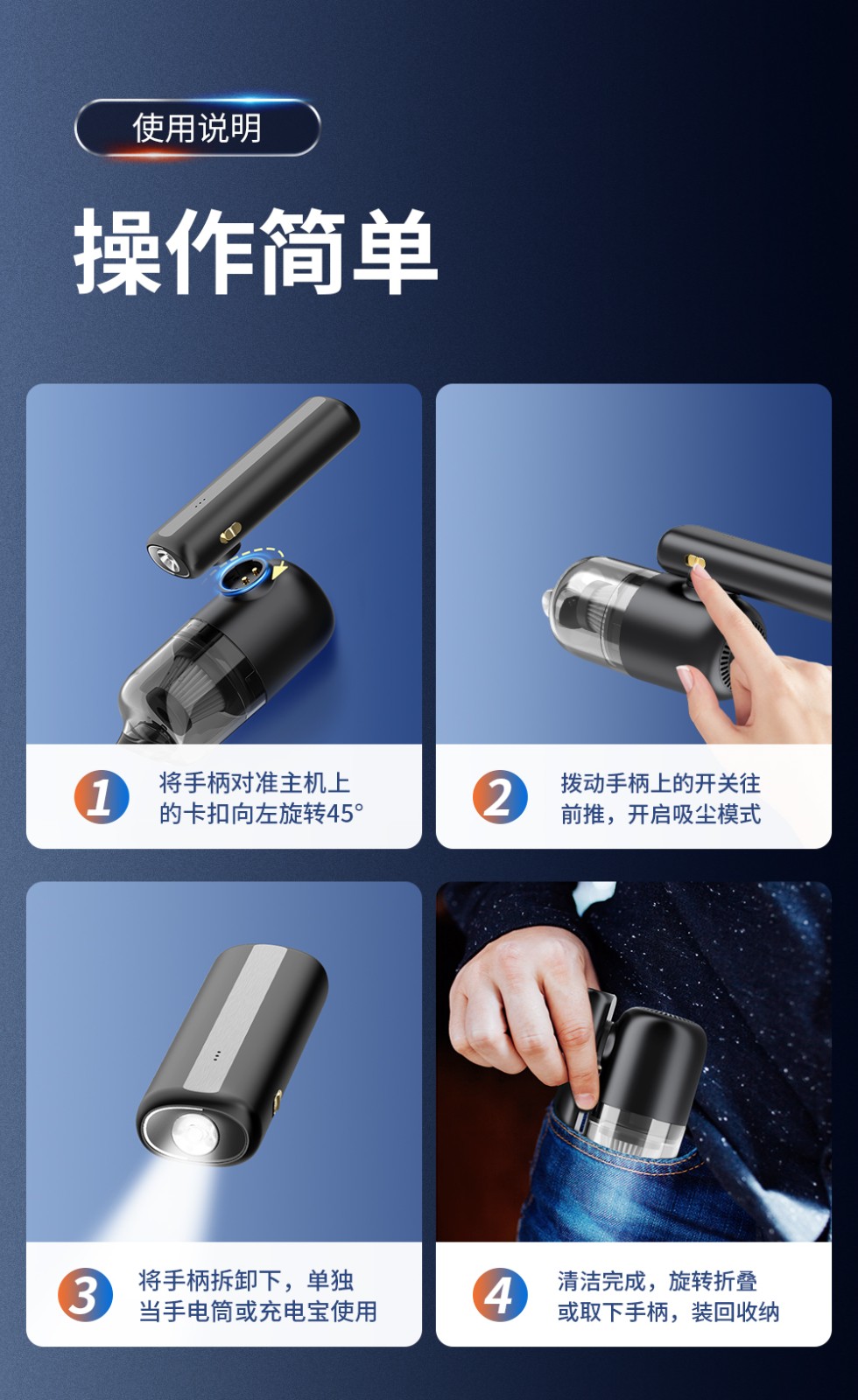 使用说明

操作简单

1 将手柄对准主机上的卡扣向左旋转45°

2 拨动手柄上的开关往前推，开启吸尘模式

3 将手柄拆卸下，单独当手电筒或充电宝使用

4 清洁完成，旋转折叠或取下手柄，装回收纳