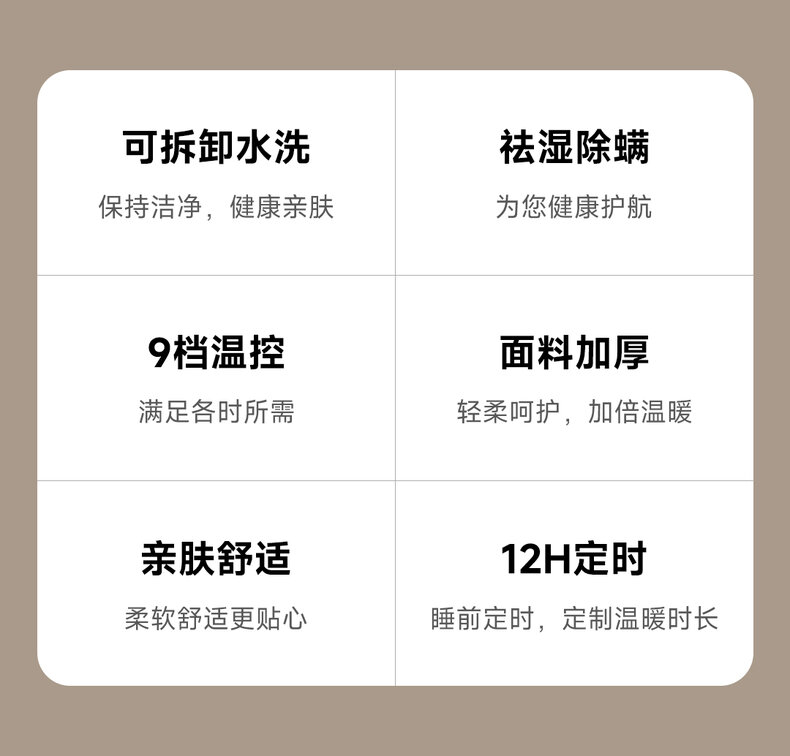 可拆卸水洗

保持洁净，健康亲肤

祛湿除螨

为您健康护航

9档温控

满足各时所需

面料加厚

轻柔呵护，加倍温暖

亲肤舒适

柔软舒适更贴心

12H定时

睡前定时，定制温暖时长