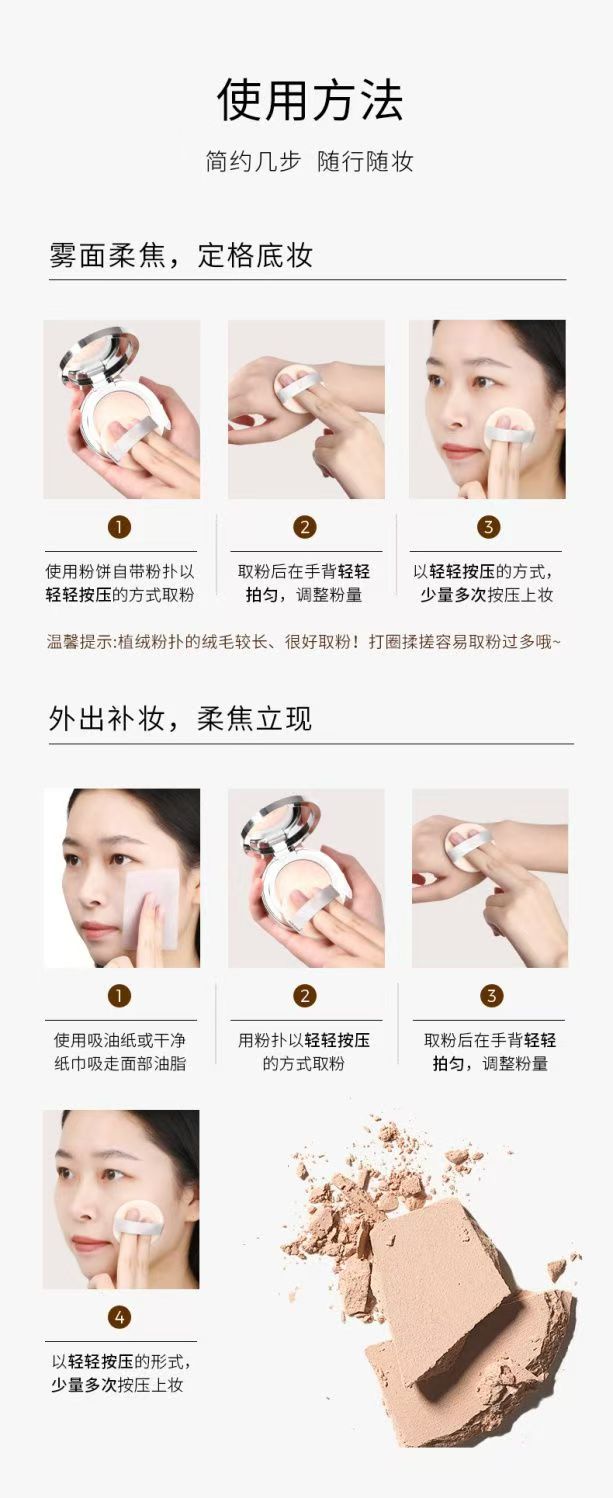 使用方法

简约几步 随行随妆

雾面柔焦，定格底妆

1
使用粉饼自带粉扑以轻轻按压的方式取粉

2
取粉后在手背轻轻拍匀，调整粉量

3
以轻轻按压的方式，少量多次按压上妆

温馨提示:植绒粉扑的绒毛较长、很好取粉！打圈揉搓容易取粉过多哦~

外出补妆，柔焦立现

1
使用吸油纸或干净纸巾吸走面部油脂

2
用粉扑以轻轻按压的方式取粉

3
取粉后在手背轻轻拍匀，调整粉量

4
以轻轻按压的形式，少量多次按压上妆