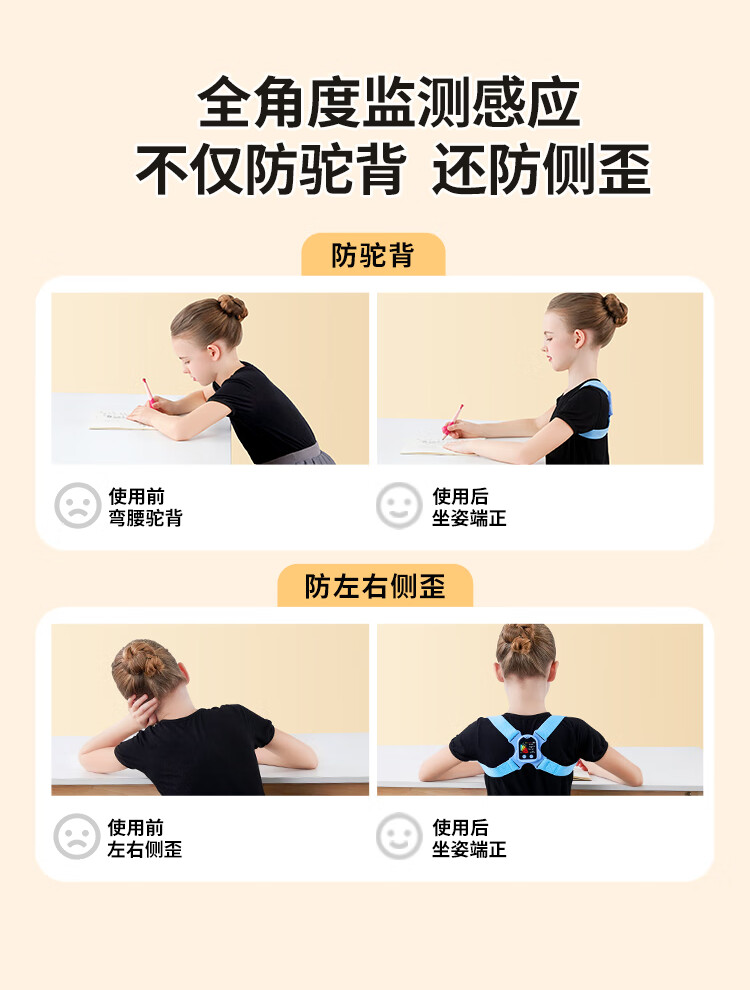 全角度监测感应
不仅防驼背 还防侧歪

防驼背

使用前
弯腰驼背

使用后
坐姿端正

防左右侧歪

使用前
左右侧歪

使用后
坐姿端正