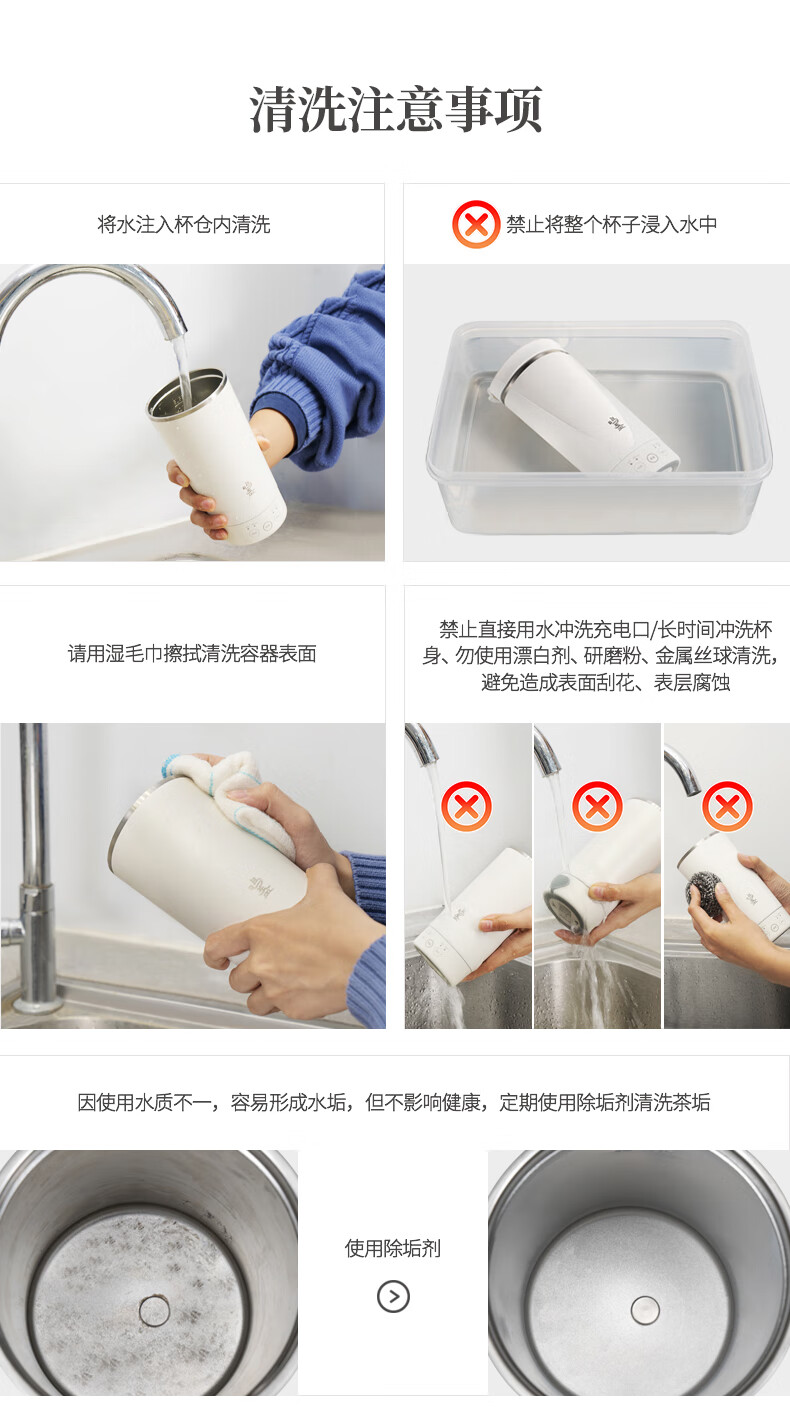 清洗注意事项

将水注入杯仓内清洗

禁止将整个杯子浸入水中

请用湿毛巾擦拭清洗容器表面

禁止直接用水冲洗充电口/长时间冲洗杯身、勿使用漂白剂、研磨粉、金属丝球清洗，避免造成表面刮花、表层腐蚀

因使用水质不一，容易形成水垢，但不影响健康，定期使用除垢剂清洗茶垢

使用除垢剂