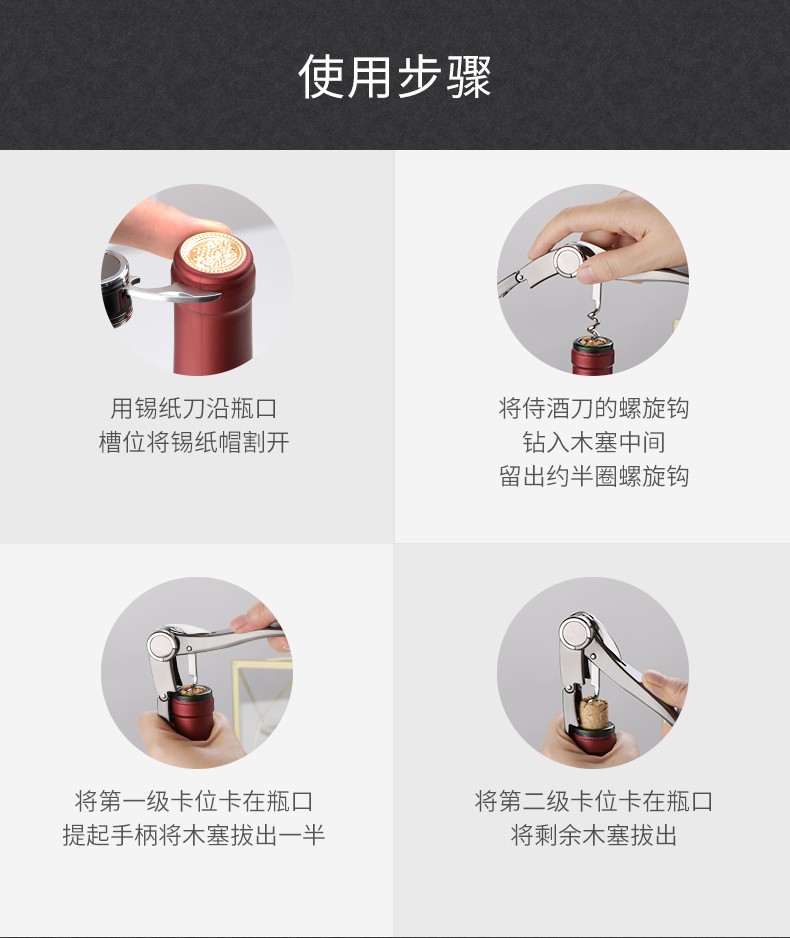 使用步骤

用锡纸刀沿瓶口
槽位将锡纸帽割开

将侍酒刀的螺旋钩
钻入木塞中间
留出约半圈螺旋钩

将第一级卡位卡在瓶口
提起手柄将木塞拔出一半

将第二级卡位卡在瓶口
将剩余木塞拔出