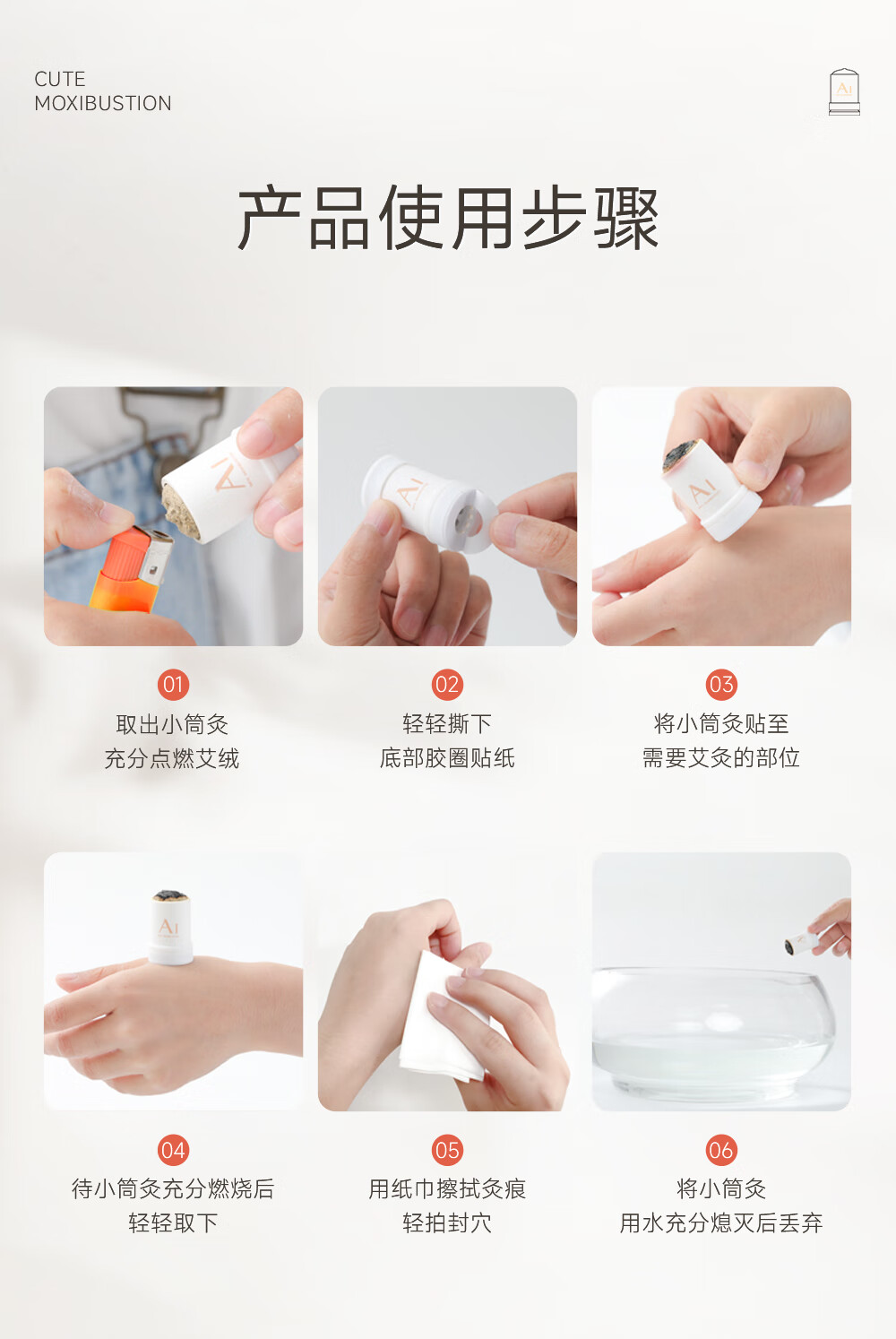 CUTE
MOXIBUSTION

AI

产品使用步骤

AI

AI

AI

01
取出小筒灸
充分点燃艾绒

02
轻轻撕下
底部胶圈贴纸

03
将小筒灸贴至
需要艾灸的部位

AI

04
待小筒灸充分燃烧后
轻轻取下

05
用纸巾擦拭灸痕
轻拍封穴

06
将小筒灸
用水充分熄灭后丢弃