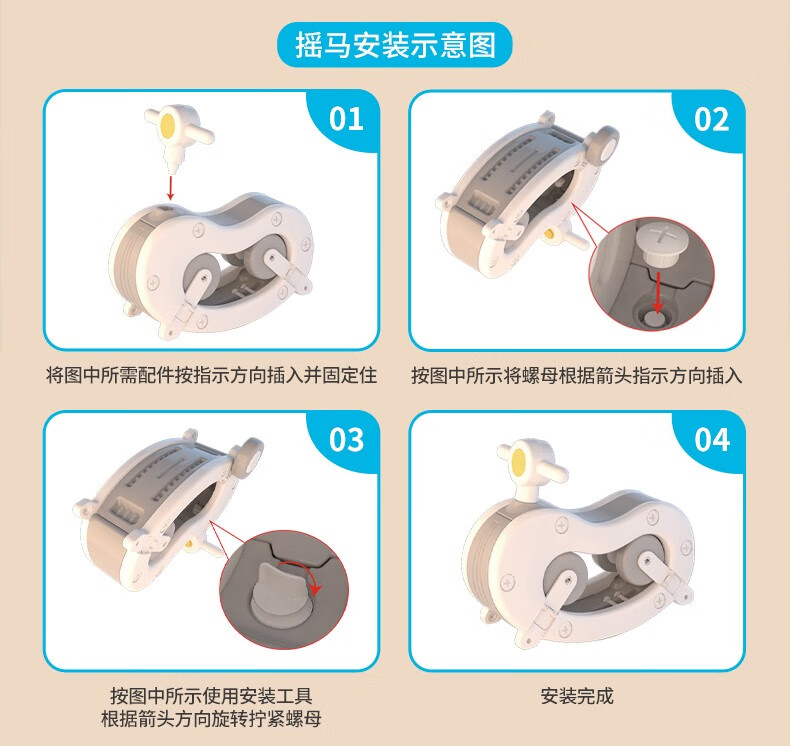 摇马安装示意图

01

将图中所需配件按指示方向插入并固定住

02

按图中所示将螺母根据箭头指示方向插入

03

按图中所示使用安装工具
根据箭头方向旋转拧紧螺母

04

安装完成