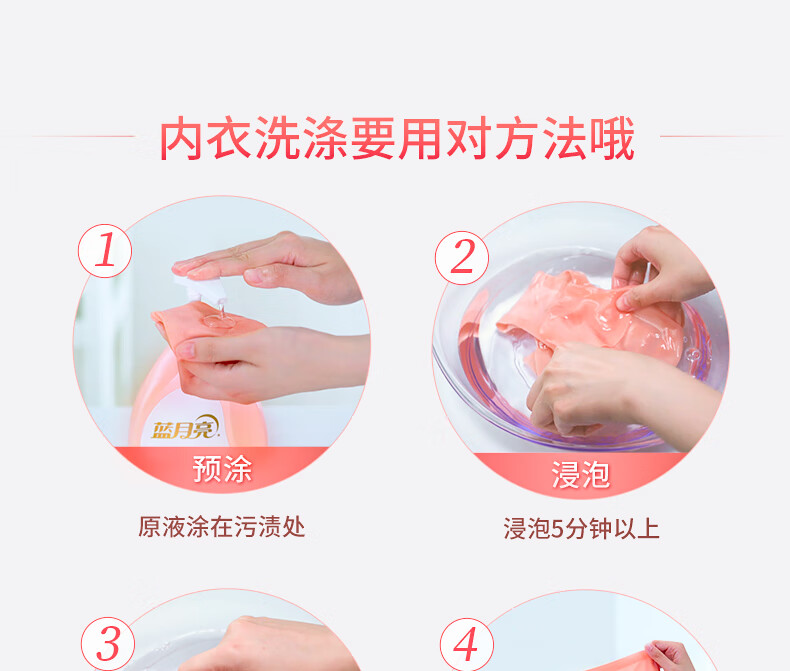 内衣洗涤要用对方法哦

1

蓝月亮

预涂

原液涂在污渍处

2

浸泡

浸泡5分钟以上

3

4