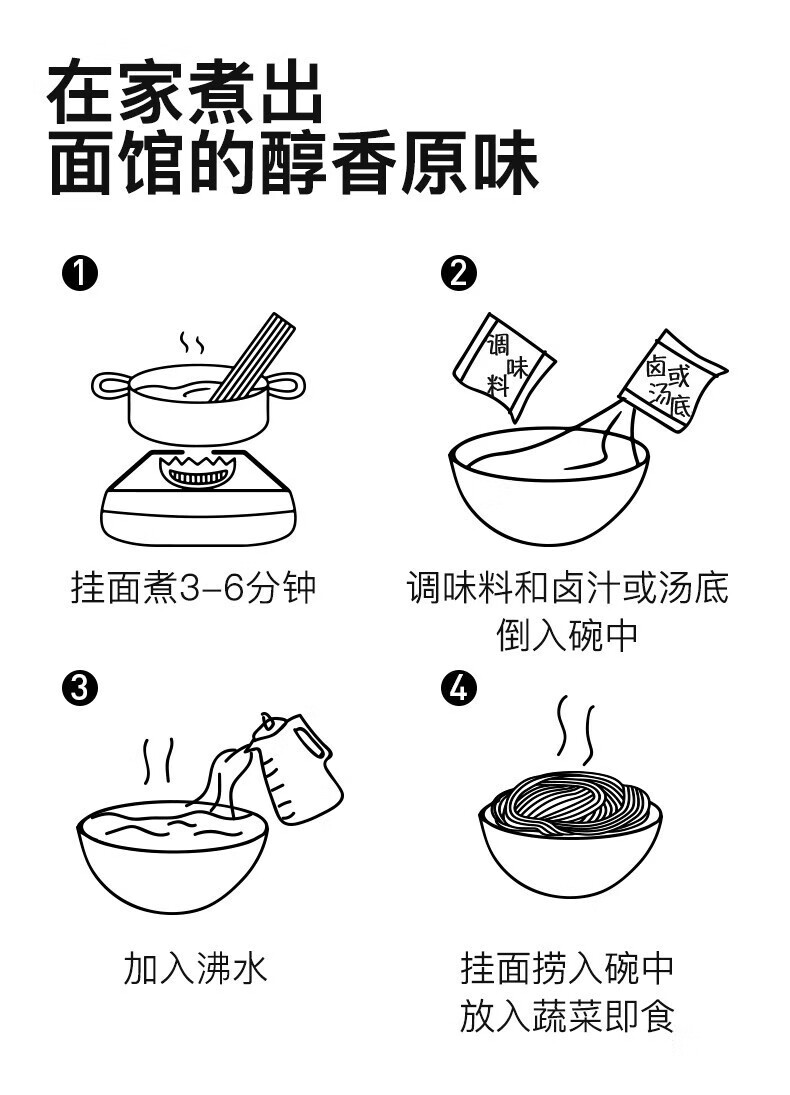 在家煮出
面馆的醇香原味

❶

挂面煮3-6分钟

❷

调味料

卤或汤底

调味料和卤汁或汤底倒入碗中

❸

加入沸水

❹

挂面捞入碗中
放入蔬菜即食