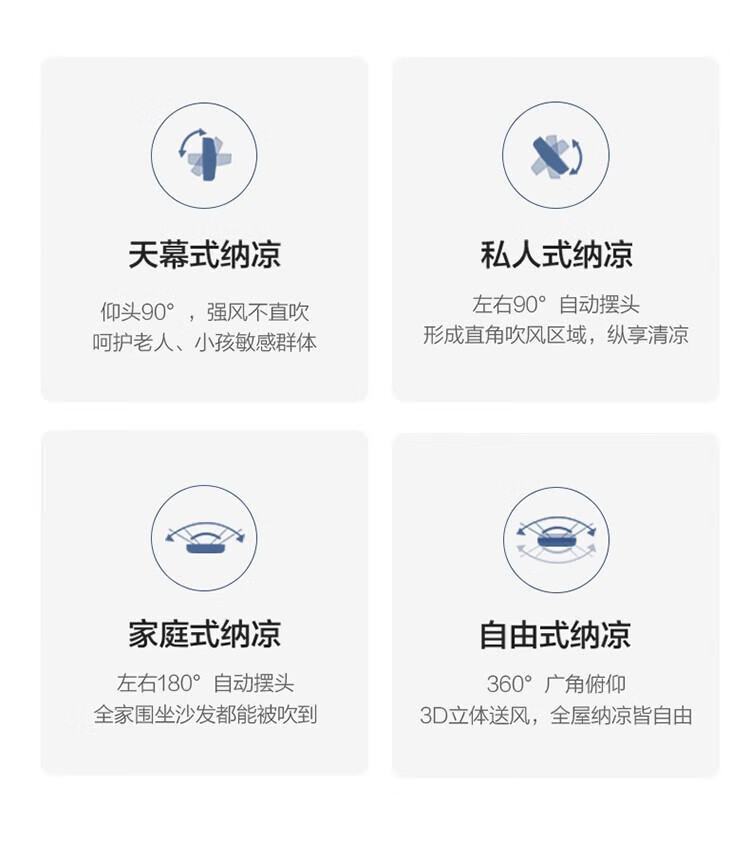 天幕式纳凉

仰头90°，强风不直吹
呵护老人、小孩敏感群体

私人式纳凉

左右90° 自动摆头
形成直角吹风区域，纵享清凉

家庭式纳凉

左右180° 自动摆头
全家围坐沙发都能被吹到

自由式纳凉

360° 广角俯仰
3D立体送风，全屋纳凉皆自由