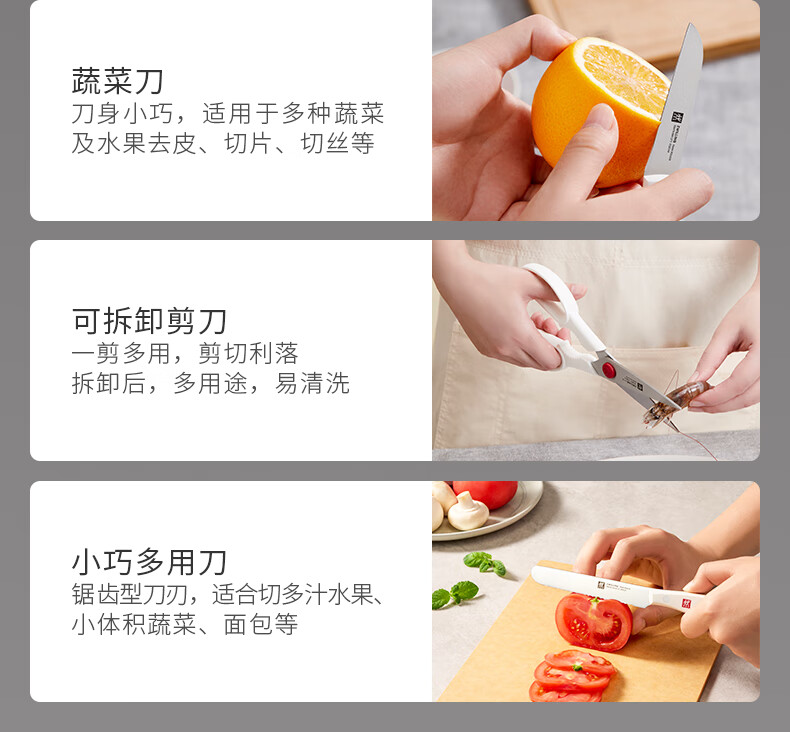 蔬菜刀
刀身小巧，适用于多种蔬菜及水果去皮、切片、切丝等

可拆卸剪刀
一剪多用，剪切利落
拆卸后，多用途，易清洗

小巧多用刀
锯齿型刀刃，适合切多汁水果、小体积蔬菜、面包等