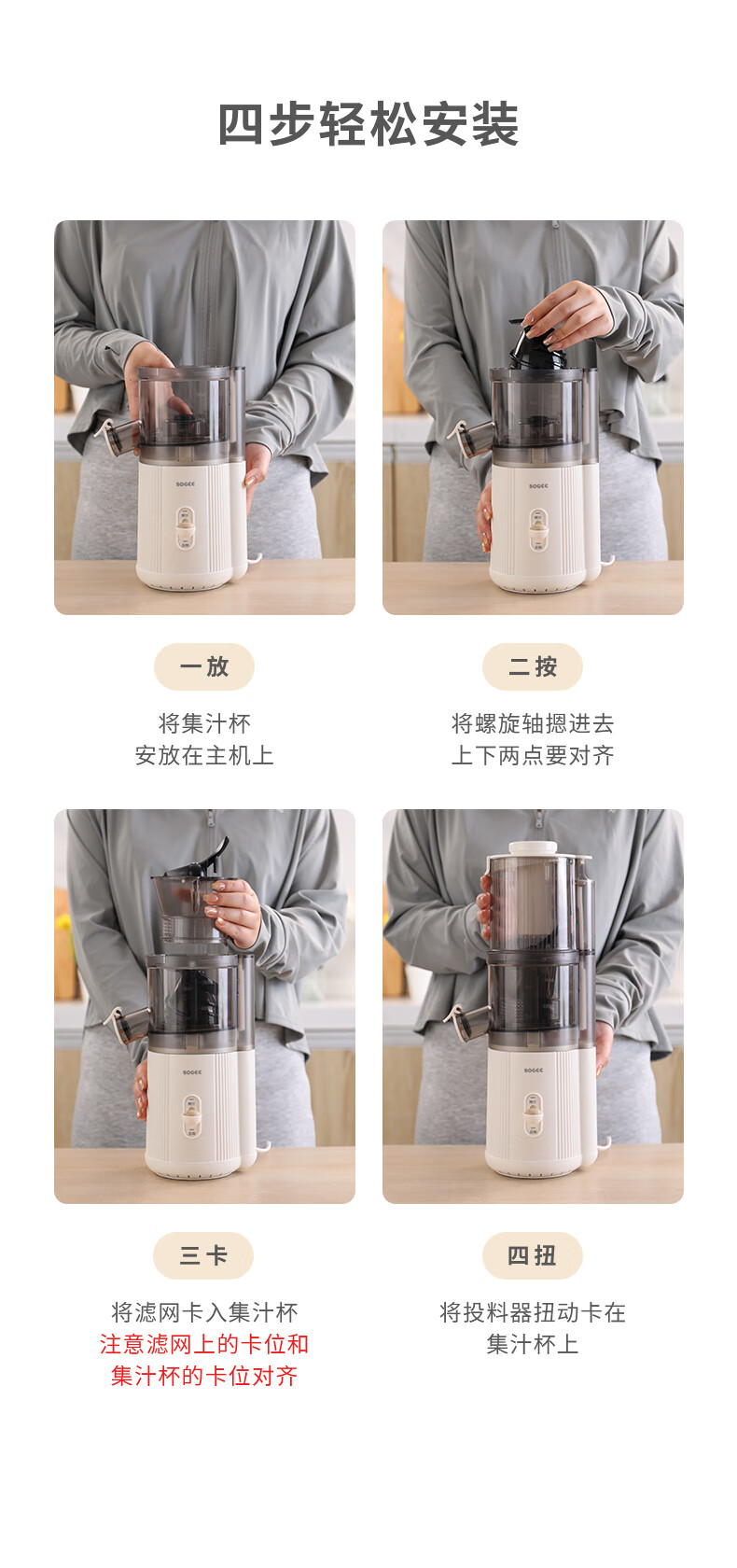 四步轻松安装

SOGEE

一放

将集汁杯
安放在主机上

SOGEE

二按

将螺旋轴摁进去
上下两点要对齐

SOGEE

三卡

将滤网卡入集汁杯
注意滤网上的卡位和
集汁杯的卡位对齐

SOGEE

四扭

将投料器扭动卡在
集汁杯上