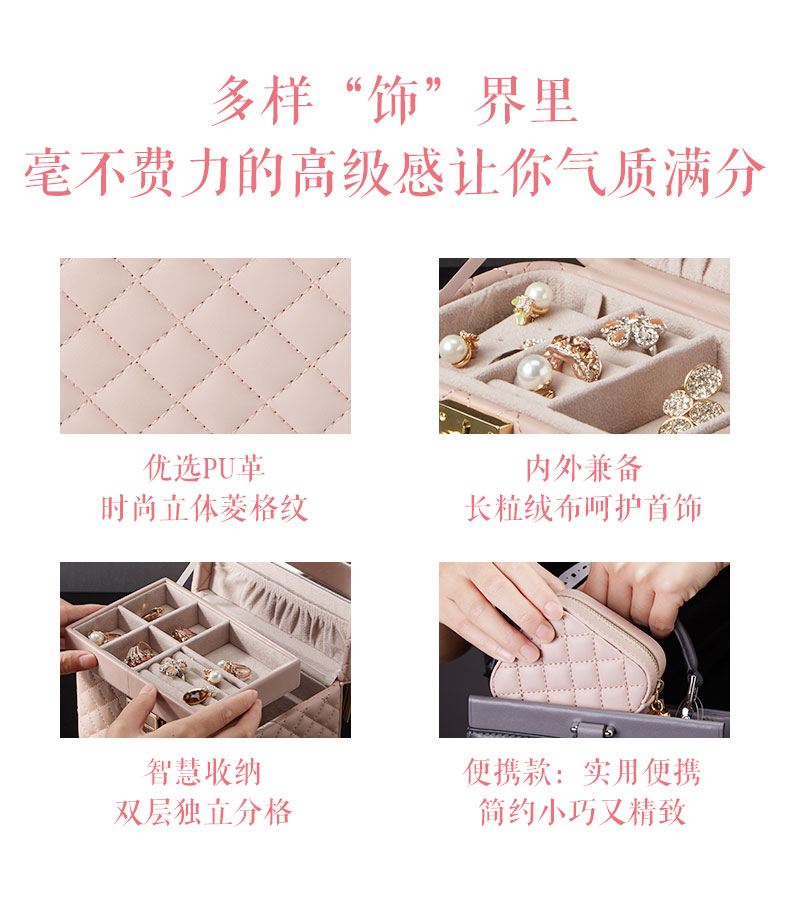 多样“饰”界里
毫不费力的高级感让你气质满分

优选PU革
时尚立体菱格纹

内外兼备
长粒绒布呵护首饰

智慧收纳
双层独立分格

便携款：实用便携
简约小巧又精致