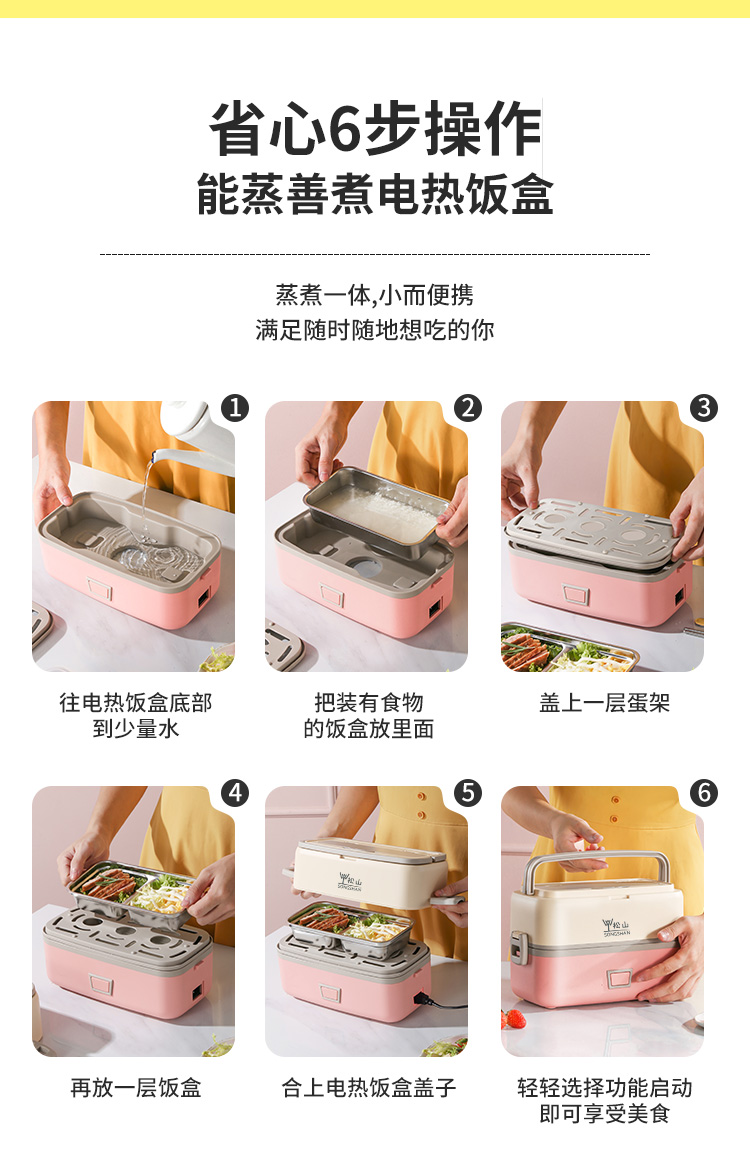 省心6步操作
能蒸善煮电热饭盒

蒸煮一体,小而便携
满足随时随地想吃的你

1
往电热饭盒底部
到少量水

2
把装有食物
的饭盒放里面

3
盖上一层蛋架

4
再放一层饭盒

5
松山
SONGSHAN
合上电热饭盒盖子

6
松山
SONGSHAN
轻轻选择功能启动
即可享受美食