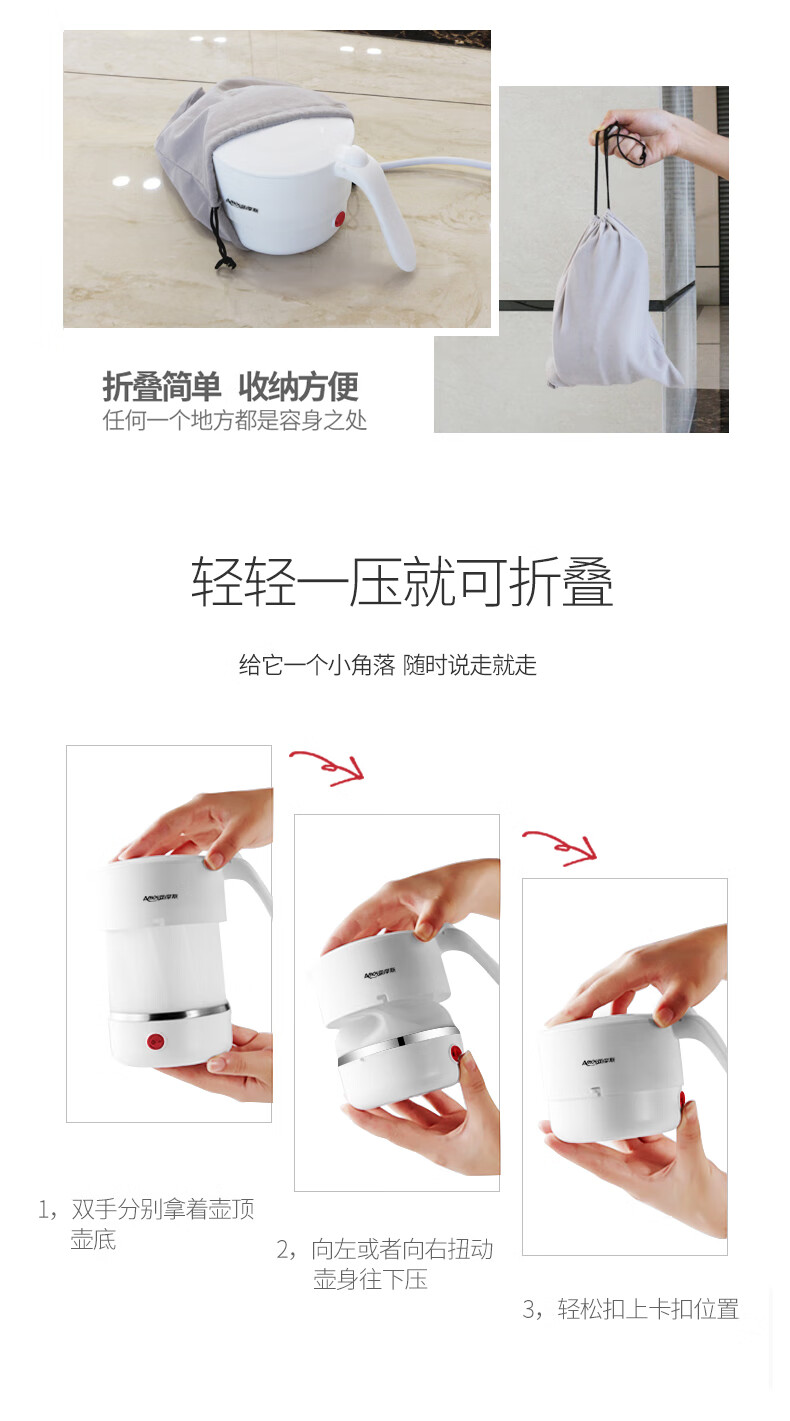 折叠简单 收纳方便
任何一个地方都是容身之处

轻轻一压就可折叠

给它一个小角落 随时说走就走

1，双手分别拿着壶顶壶底

2，向左或者向右扭动壶身往下压

3，轻松扣上卡扣位置