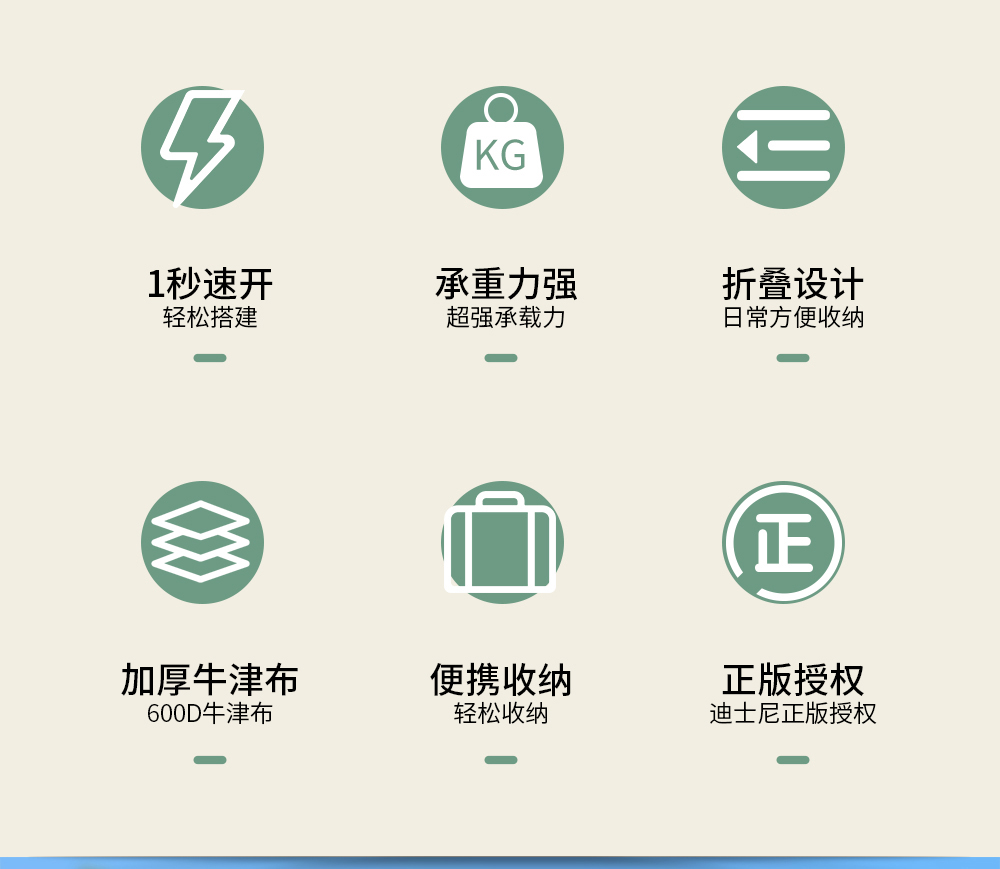 KG

1秒速开
轻松搭建

承重力强
超强承载力

折叠设计
日常方便收纳

正

加厚牛津布
600D牛津布

便携收纳
轻松收纳

正版授权
迪士尼正版授权