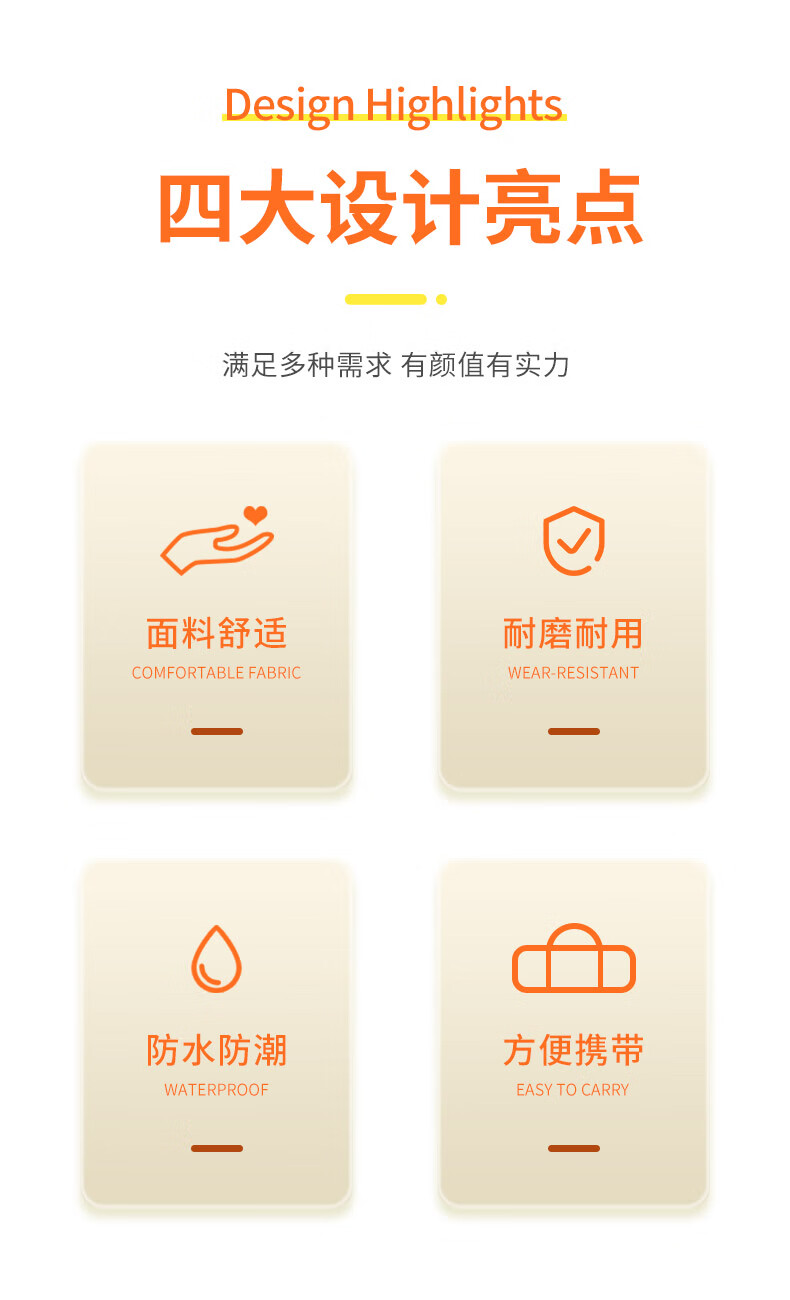 Design Highlights

四大设计亮点

满足多种需求 有颜值有实力

面料舒适
COMFORTABLE FABRIC

耐磨耐用
WEAR-RESISTANT

防水防潮
WATERPROOF

方便携带
EASY TO CARRY