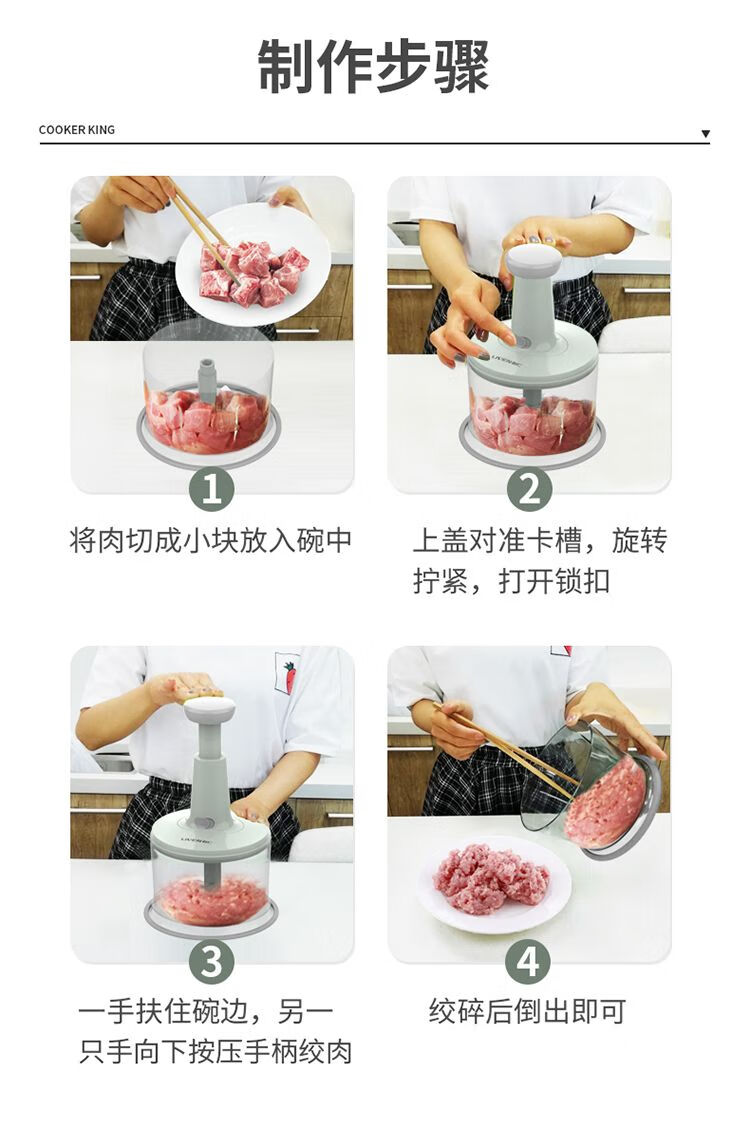 制作步骤

COOKER KING

1
将肉切成小块放入碗中

2
上盖对准卡槽，旋转拧紧，打开锁扣

3
一手扶住碗边，另一只手向下按压手柄绞肉

4
绞碎后倒出即可