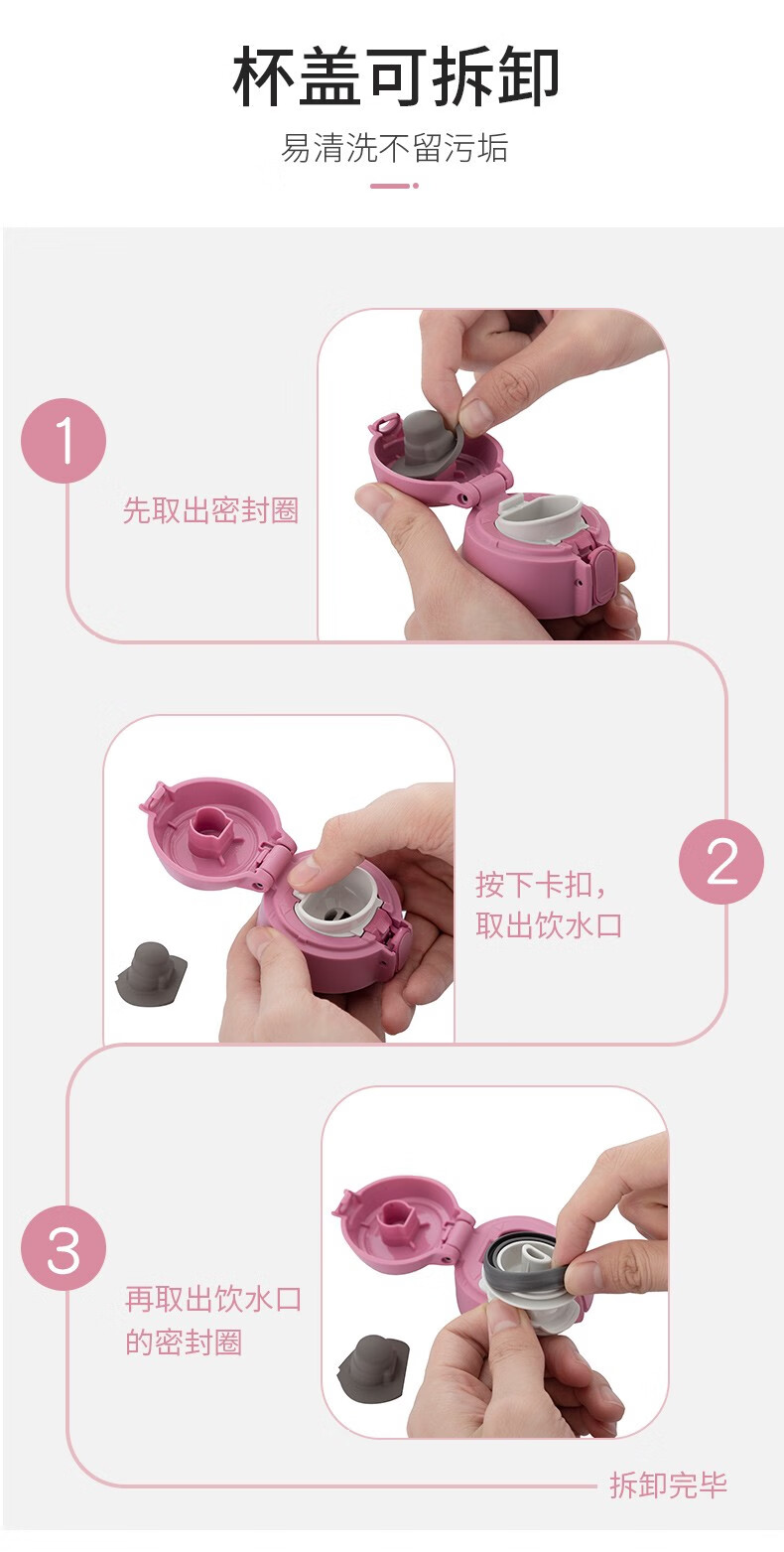 杯盖可拆卸

易清洗不留污垢

1

先取出密封圈

2

按下卡扣，取出饮水口

3

再取出饮水口的密封圈

拆卸完毕