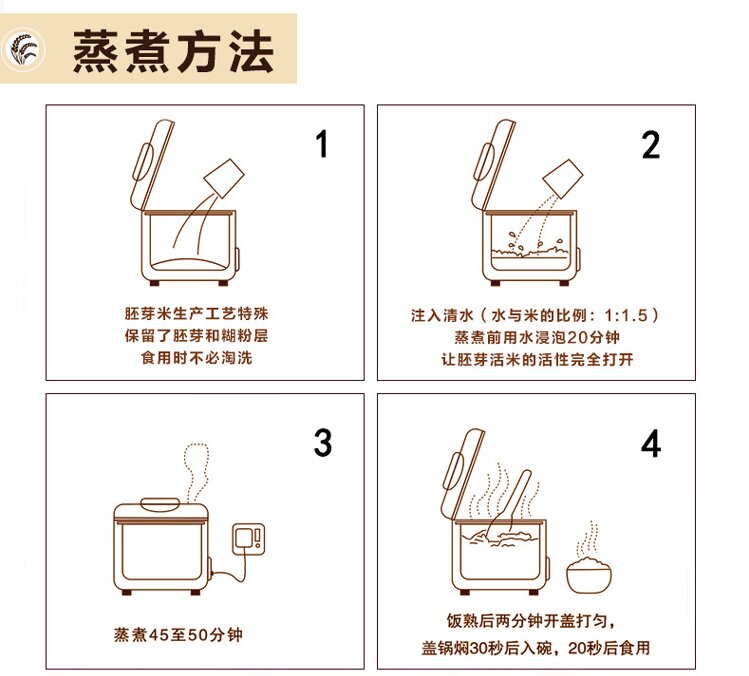 蒸煮方法

1

胚芽米生产工艺特殊
保留了胚芽和糊粉层
食用时不必淘洗

2

注入清水（水与米的比例：1:1.5）
蒸煮前用水浸泡20分钟
让胚芽活米的活性完全打开

3

蒸煮45至50分钟

4

饭熟后两分钟开盖打匀，
盖锅焖30秒后入碗，20秒后食用