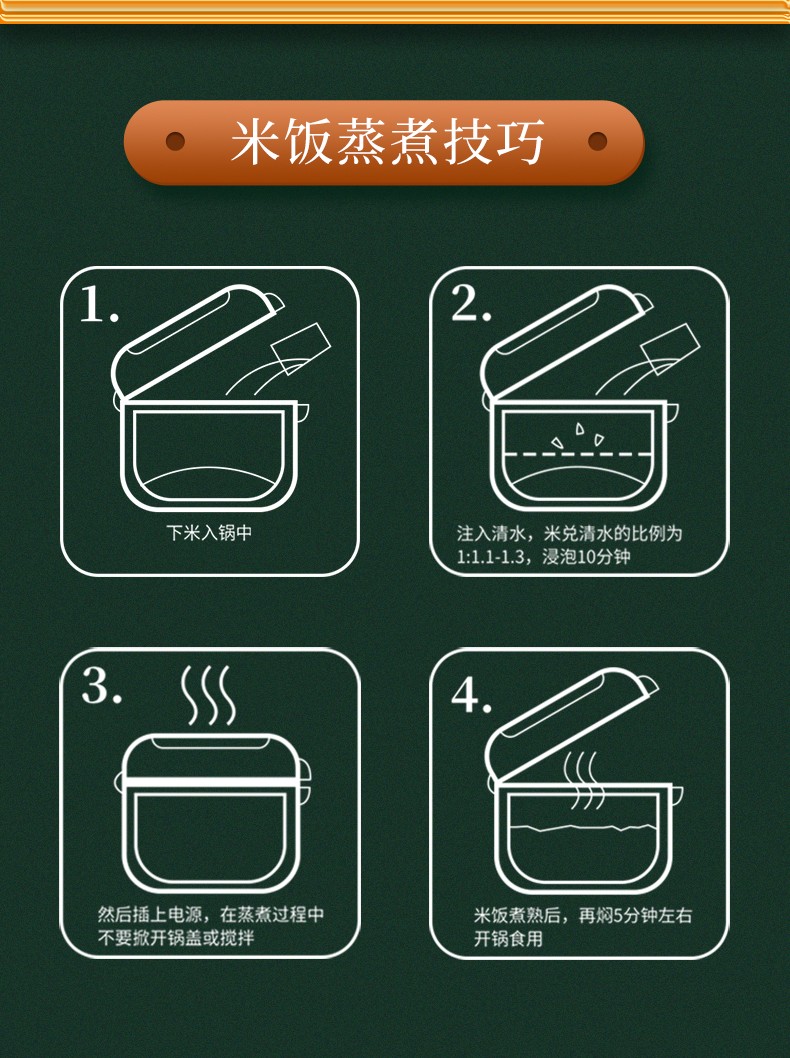 米饭蒸煮技巧

1.

下米入锅中

2.

注入清水，米兑清水的比例为1:1.1-1.3，浸泡10分钟

3.

然后插上电源，在蒸煮过程中不要掀开锅盖或搅拌

4.

米饭煮熟后，再焖5分钟左右开锅食用