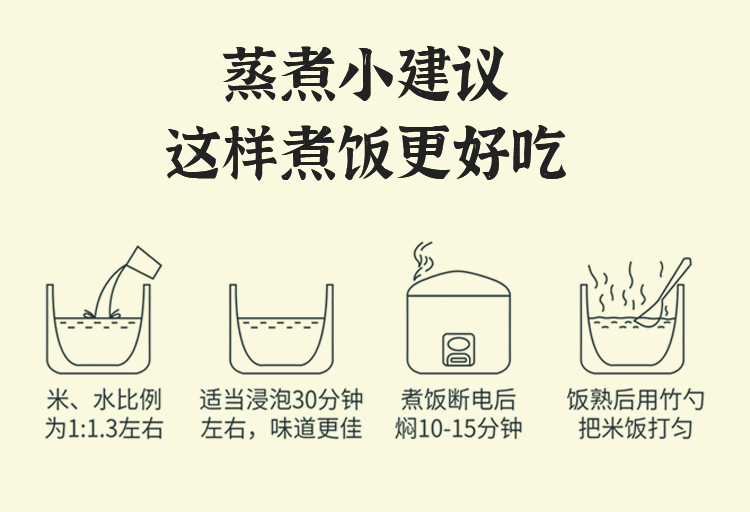 蒸煮小建议
这样煮饭更好吃

米、水比例为1:1.3左右

适当浸泡30分钟左右，味道更佳

煮饭断电后焖10-15分钟

饭熟后用竹勺把米饭打匀