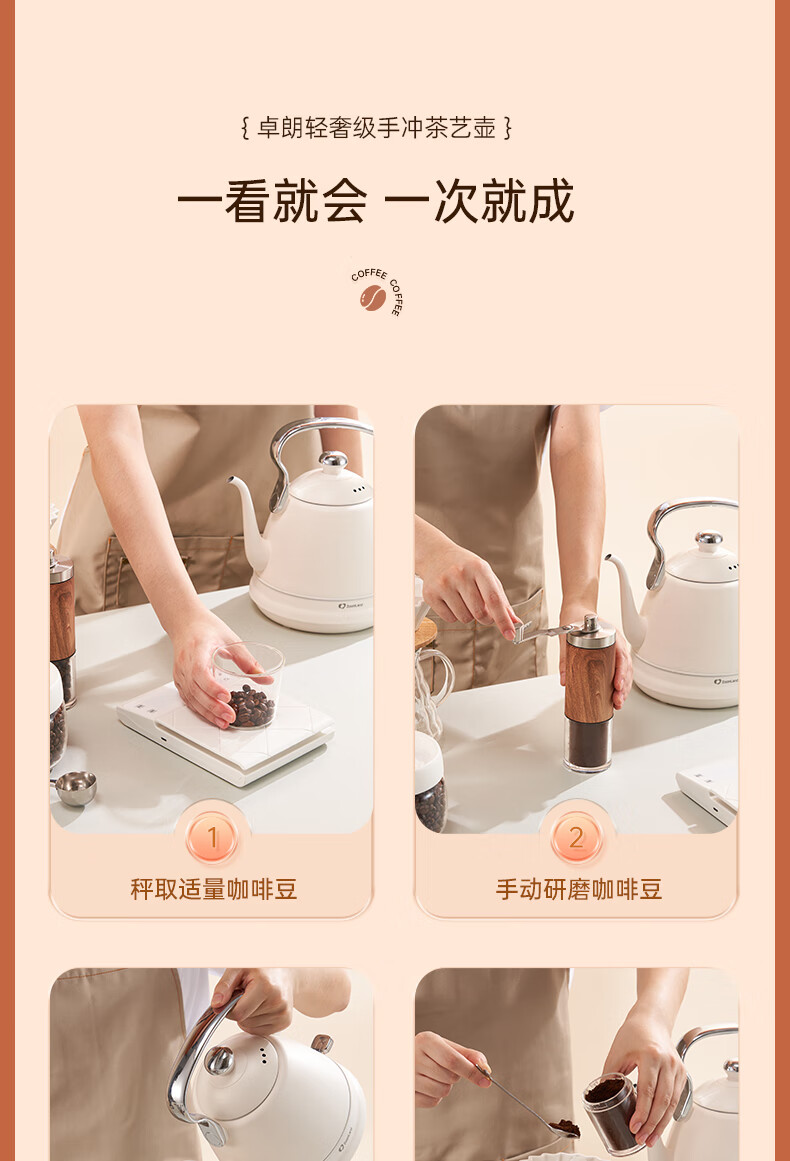 { 卓朗轻奢级手冲茶艺壶 }

一看就会 一次就成

COFFEE COFFEE

1

秤取适量咖啡豆

2

手动研磨咖啡豆