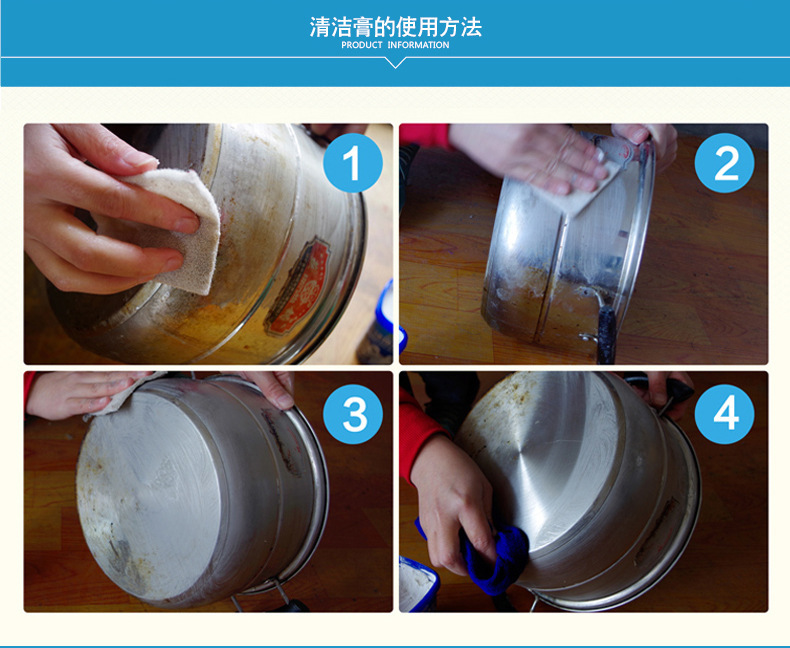 清洁膏的使用方法
PRODUCT INFORMATION

1

2

3

4