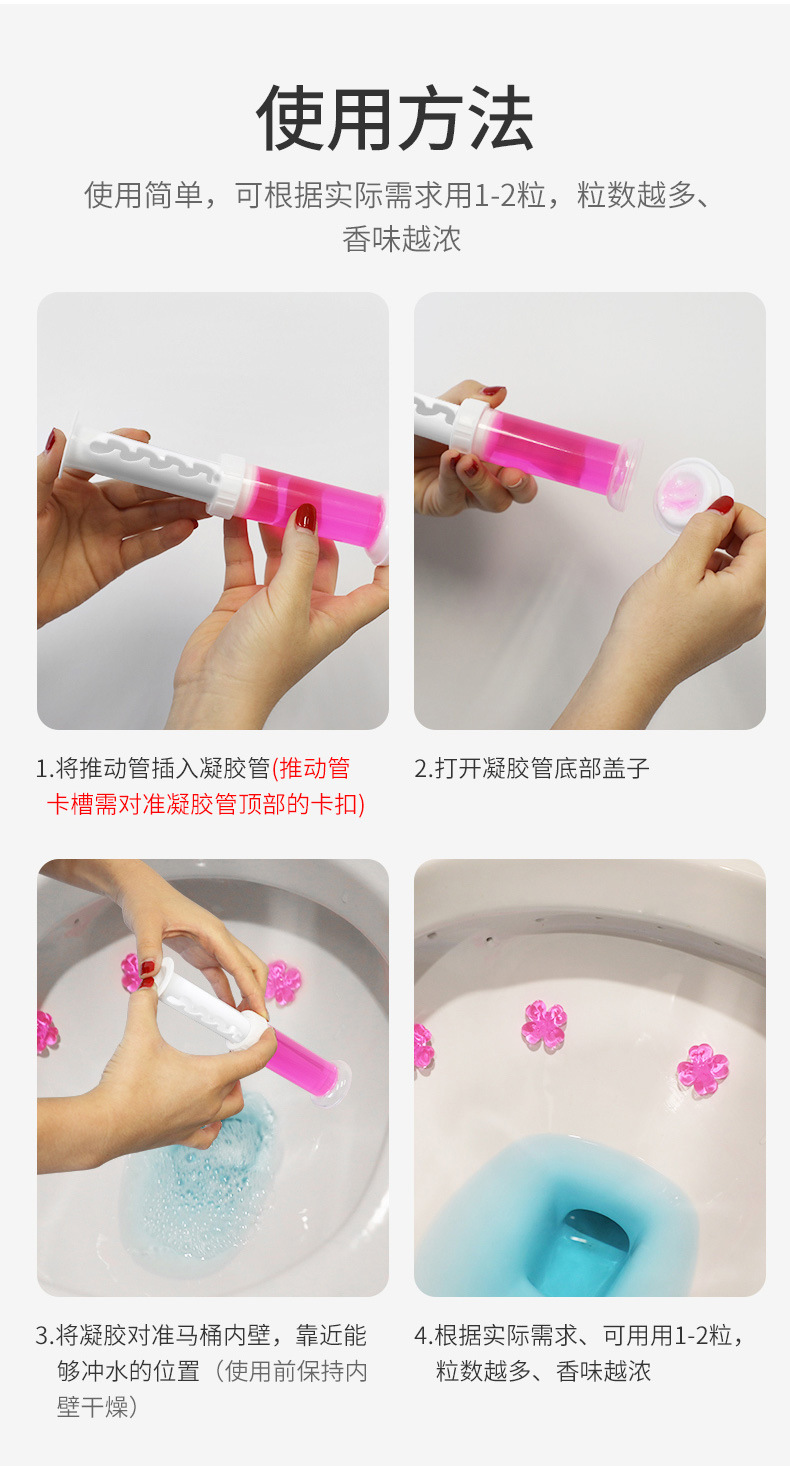 使用方法

使用简单，可根据实际需求用1-2粒，粒数越多、香味越浓

1.将推动管插入凝胶管(推动管卡槽需对准凝胶管顶部的卡扣)

2.打开凝胶管底部盖子

3.将凝胶对准马桶内壁，靠近能够冲水的位置（使用前保持内壁干燥）

4.根据实际需求、可用用1-2粒，粒数越多、香味越浓