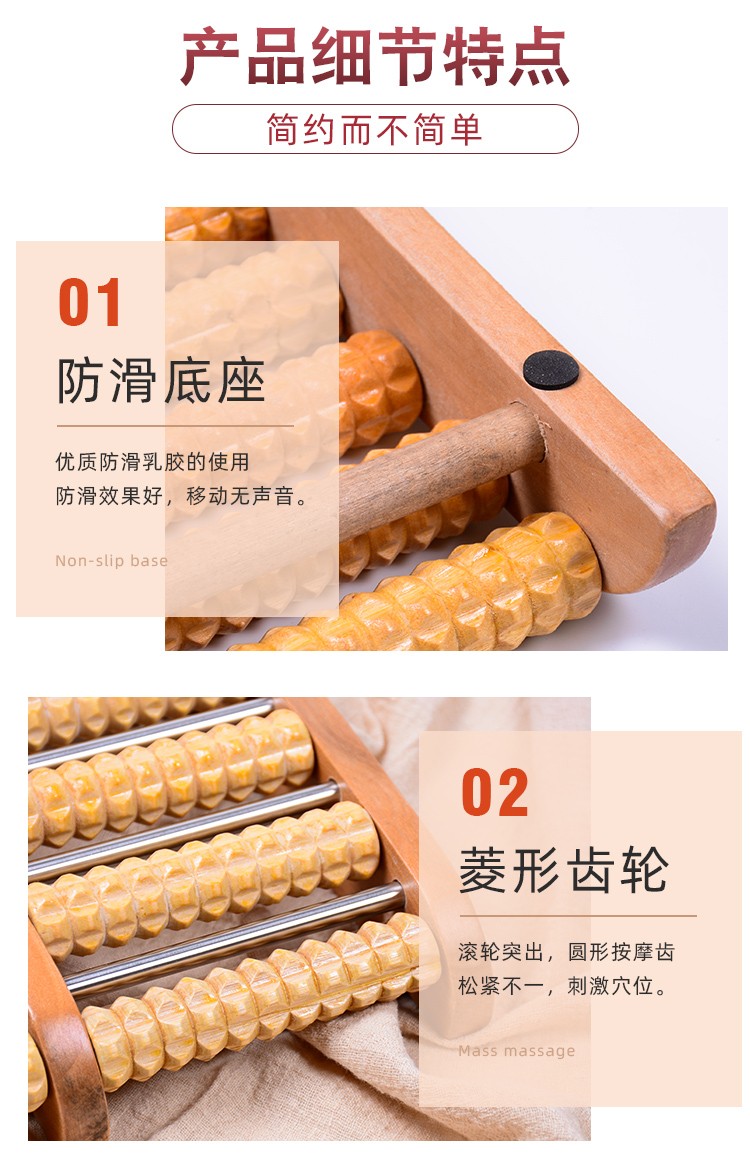 产品细节特点

简约而不简单

01

防滑底座

优质防滑乳胶的使用
防滑效果好，移动无声音。

Non-slip base

02

菱形齿轮

滚轮突出，圆形按摩齿
松紧不一，刺激穴位。

Mass massage