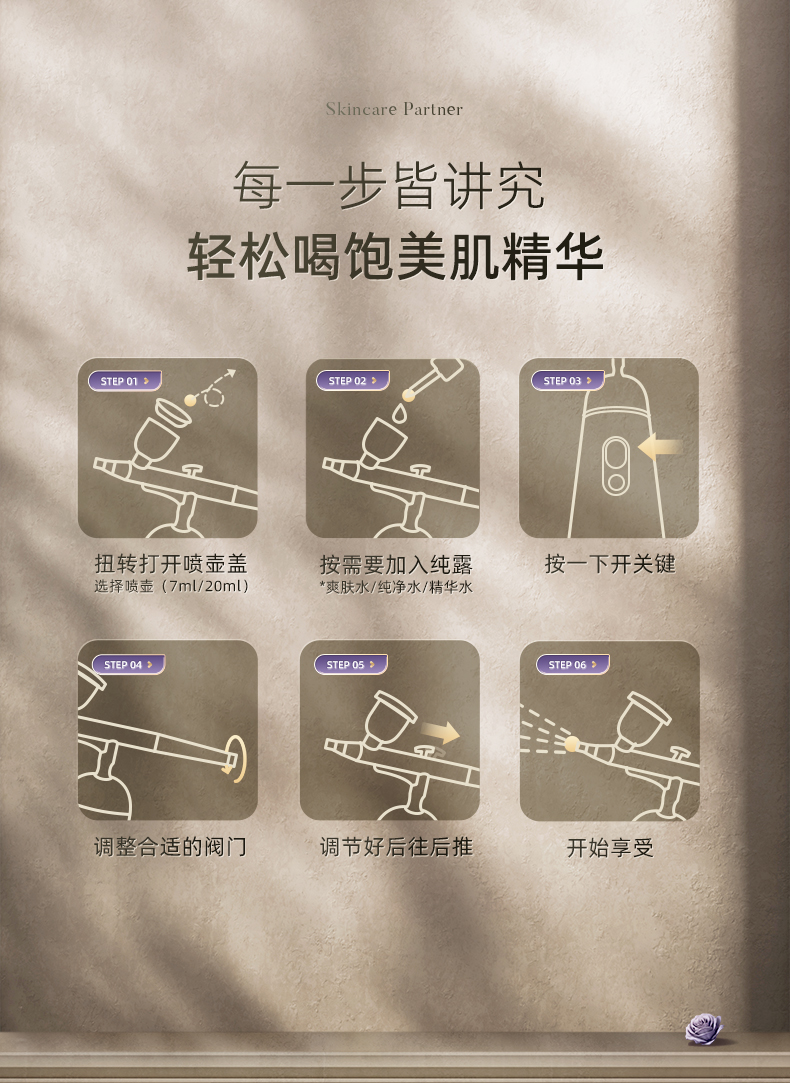 Skincare Partner

每一步皆讲究
轻松喝饱美肌精华

STEP 01

扭转打开喷壶盖
选择喷壶（7ml/20ml）

STEP 02

按需要加入纯露
*爽肤水/纯净水/精华水

STEP 03

按一下开关键

STEP 04

调整合适的阀门

STEP 05

调节好后往后推

STEP 06

开始享受