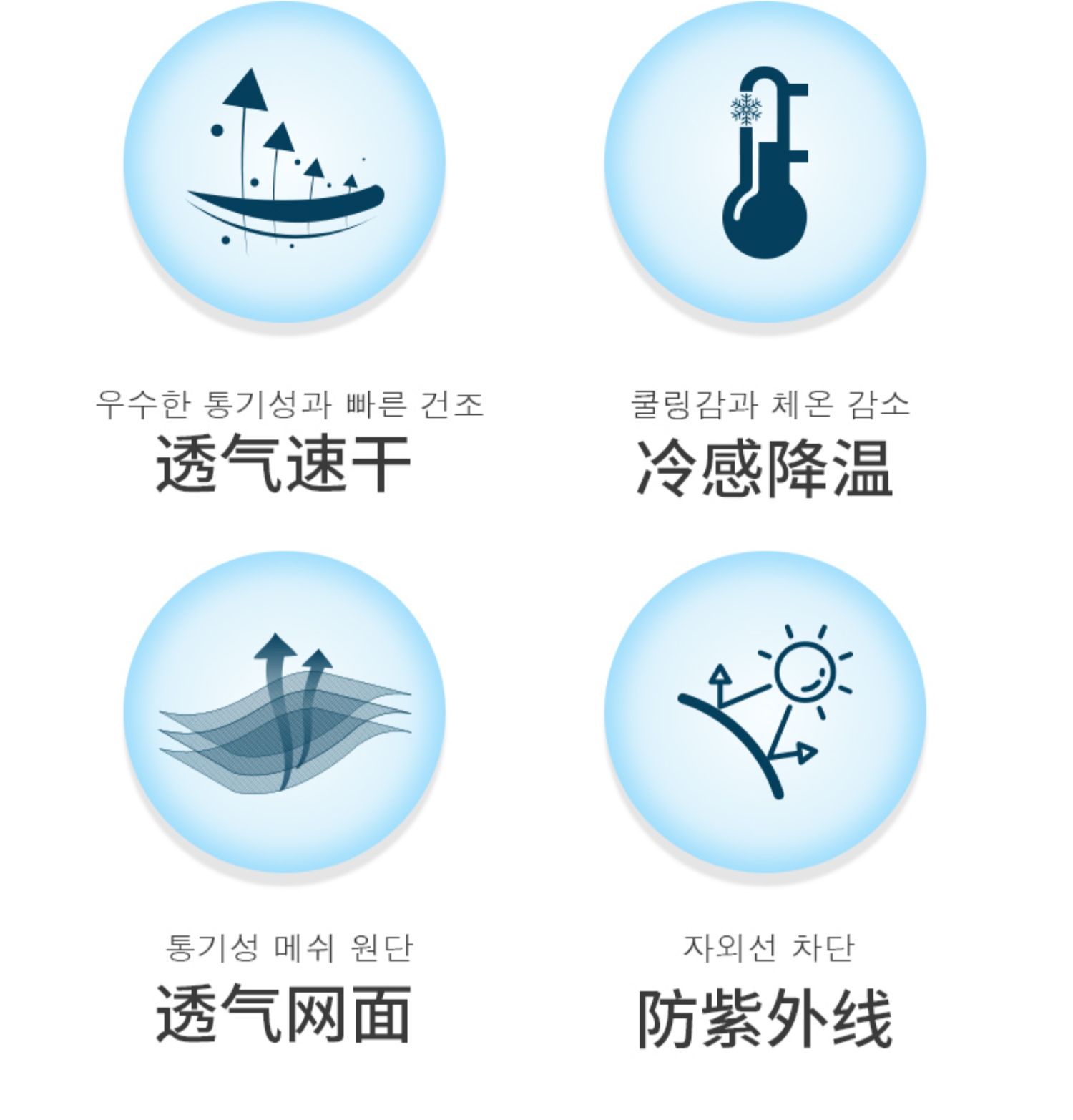 우수한 통기성과 빠른 건조
透气速干

쿨링감과 체온 감소
冷感降温

통기성 메쉬 원단
透气网面

자외선 차단
防紫外线