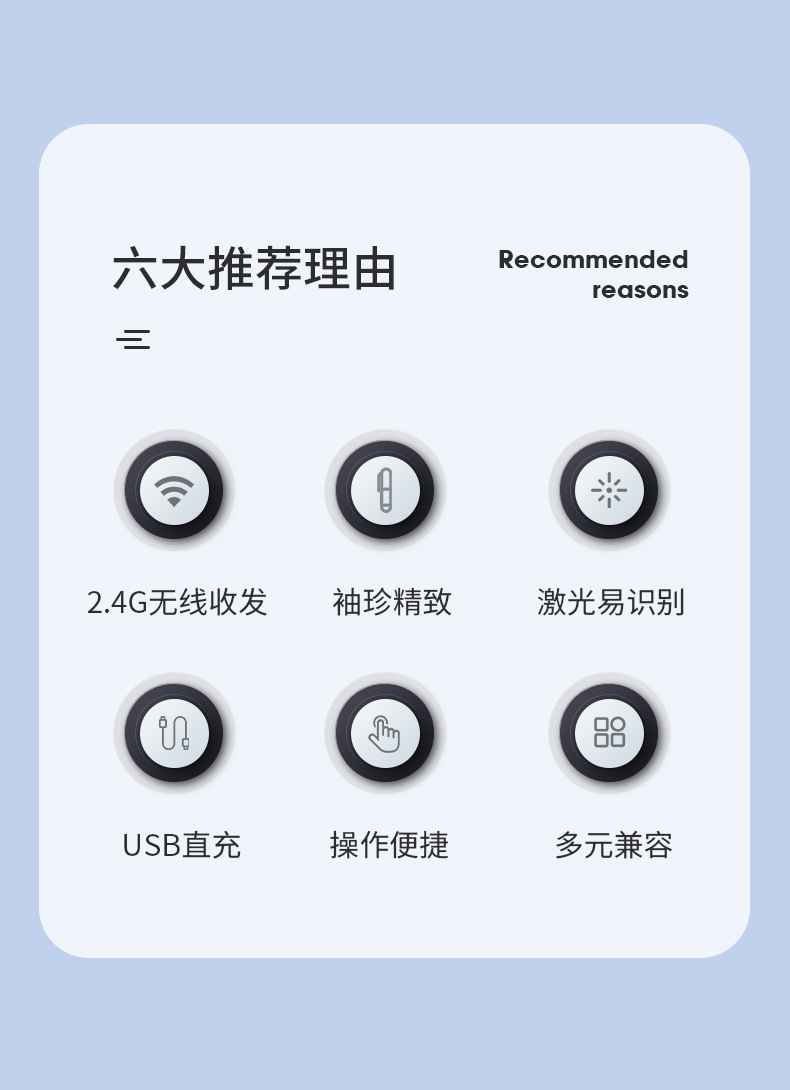 六大推荐理由

Recommended reasons

2.4G无线收发

袖珍精致

激光易识别

USB直充

操作便捷

多元兼容