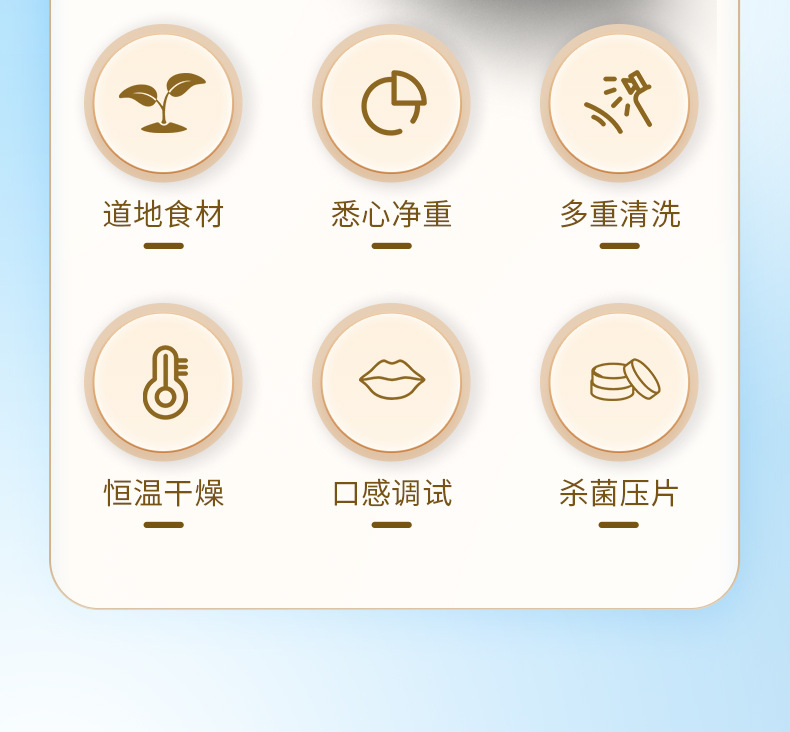 道地食材

悉心净重

多重清洗

恒温干燥

口感调试

杀菌压片