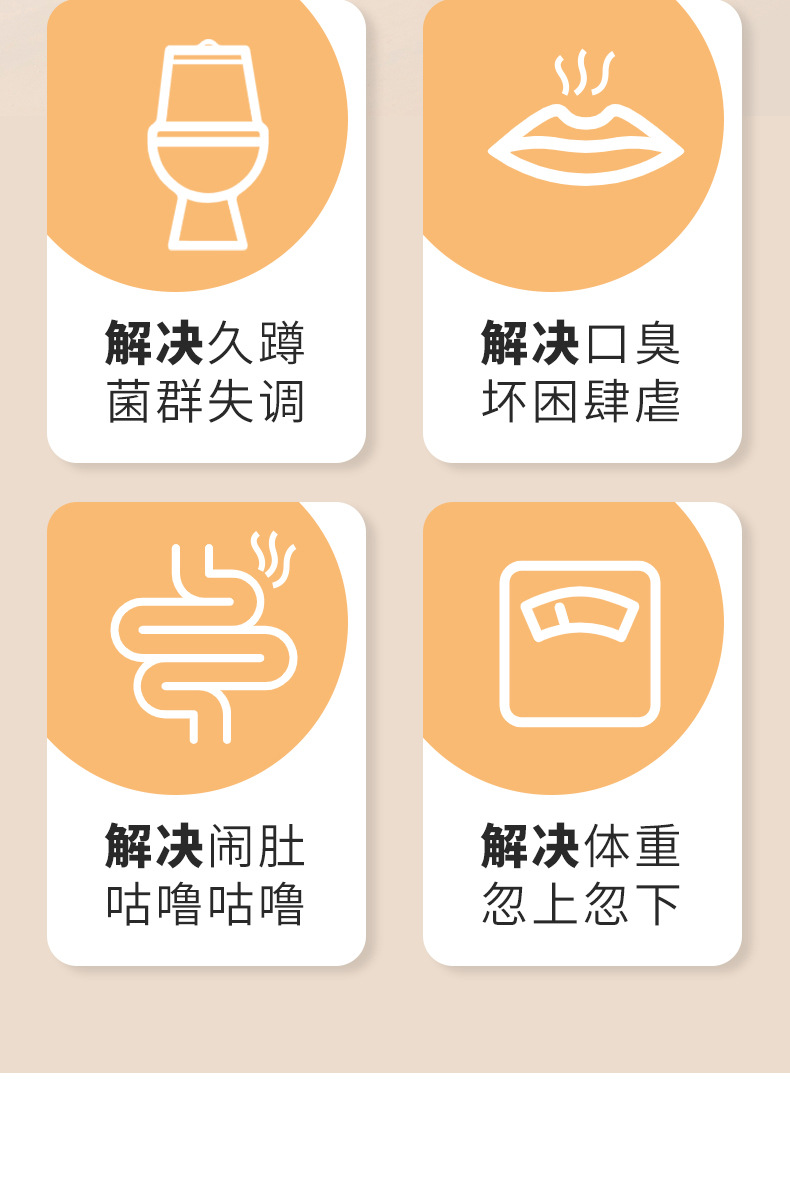 解决久蹲
菌群失调

解决口臭
坏困肆虐

解决闹肚
咕噜咕噜

解决体重
忽上忽下