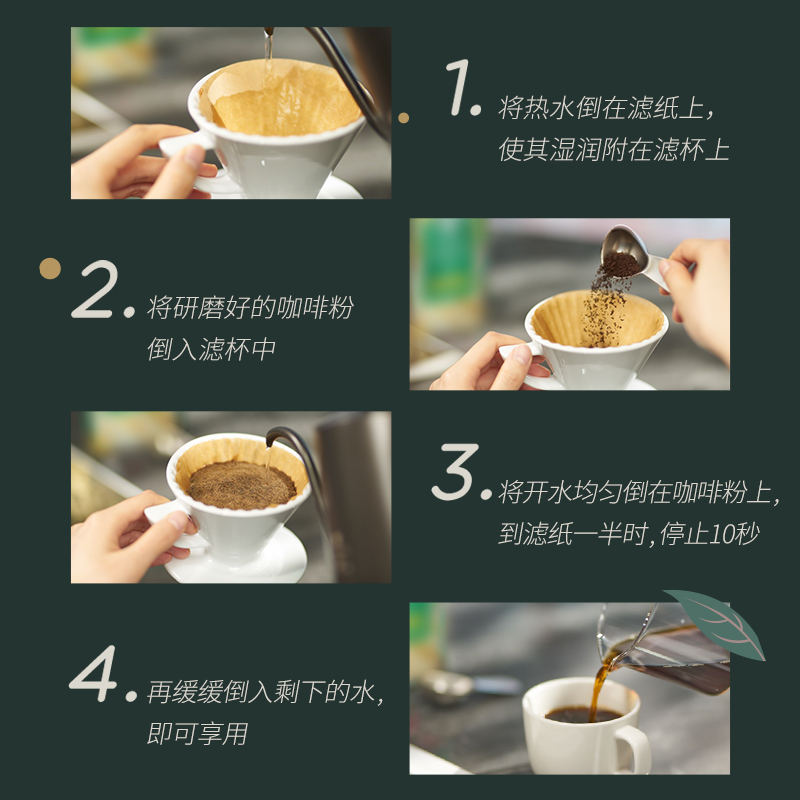 1. 将热水倒在滤纸上，使其湿润附在滤杯上

2. 将研磨好的咖啡粉倒入滤杯中

3. 将开水均匀倒在咖啡粉上，到滤纸一半时，停止10秒

4. 再缓缓倒入剩下的水，即可享用