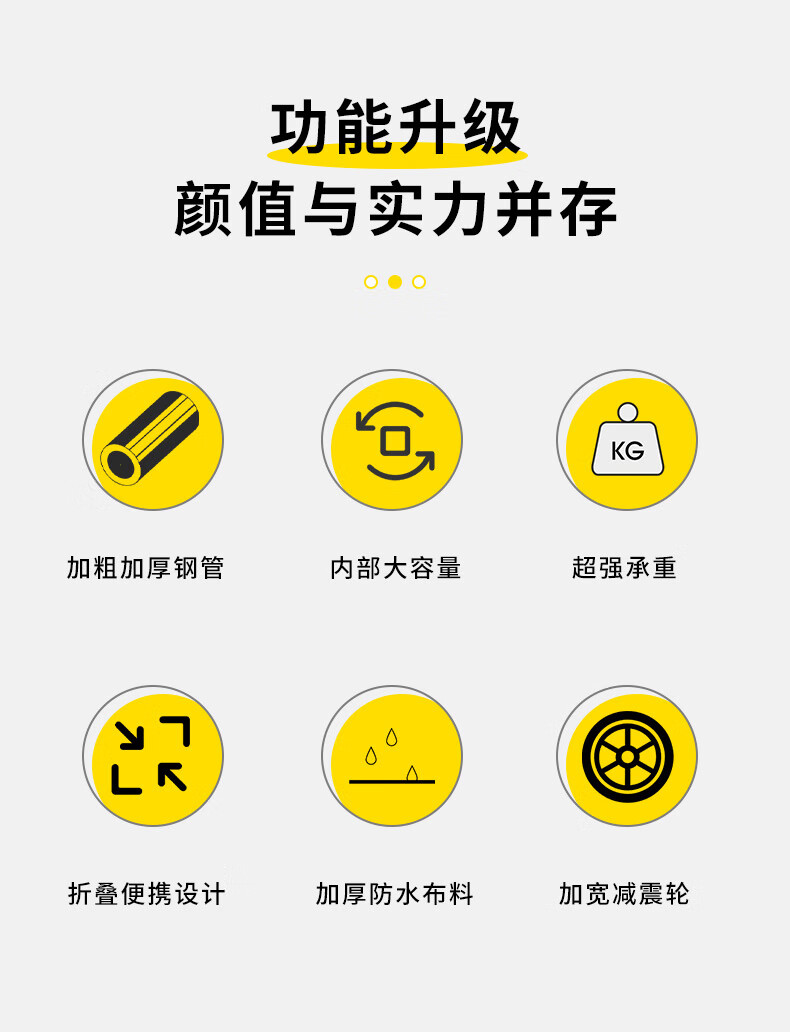 功能升级
颜值与实力并存

KG

加粗加厚钢管

内部大容量

超强承重

折叠便携设计

加厚防水布料

加宽减震轮