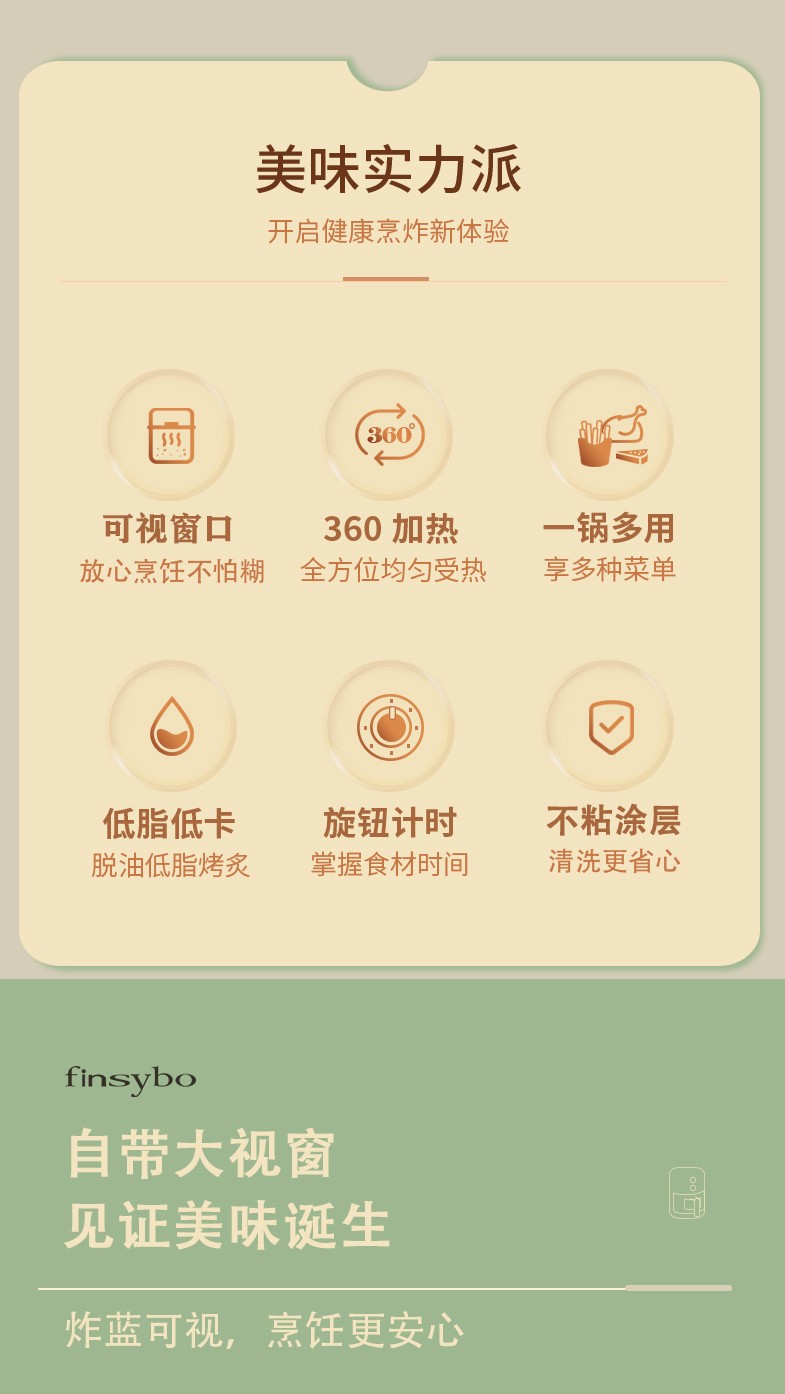 美味实力派

开启健康烹炸新体验

360°

可视窗口
放心烹饪不怕糊

360 加热
全方位均匀受热

一锅多用
享多种菜单

低脂低卡
脱油低脂烤炙

旋钮计时
掌握食材时间

不粘涂层
清洗更省心

finsybo

自带大视窗
见证美味诞生

炸蓝可视，烹饪更安心