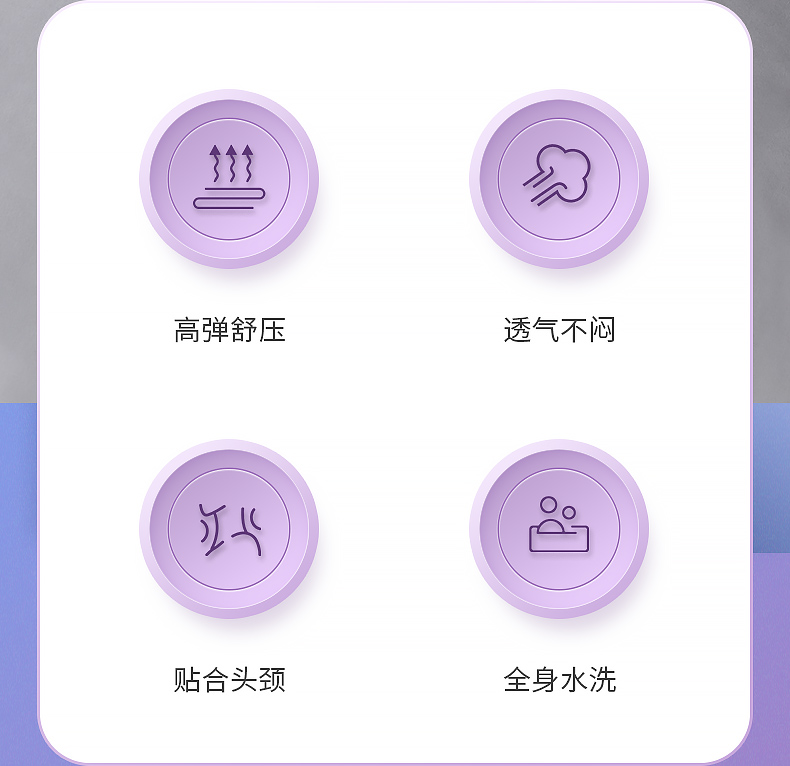 高弹舒压

透气不闷

贴合头颈

全身水洗