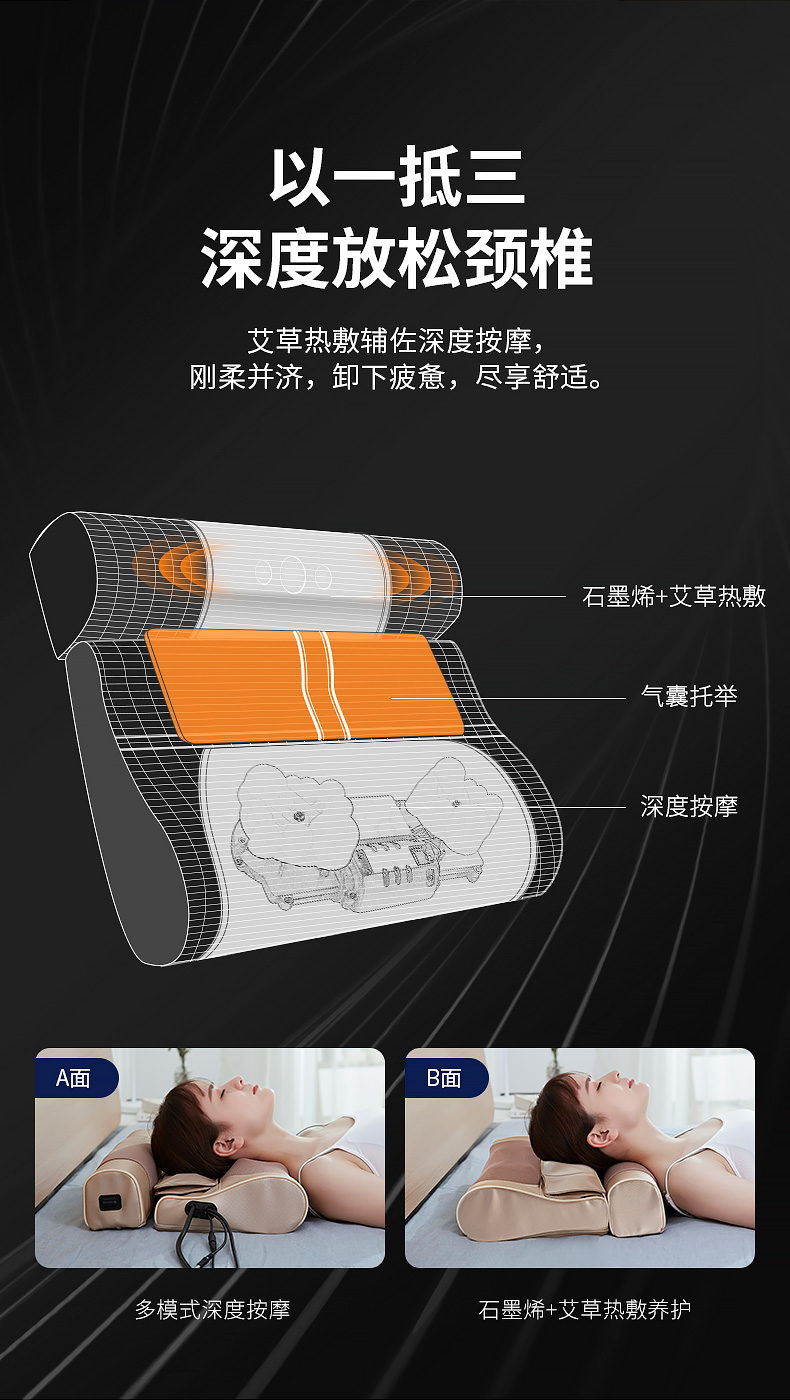 以一抵三
深度放松颈椎

艾草热敷辅佐深度按摩，
刚柔并济，卸下疲惫，尽享舒适。

石墨烯+艾草热敷

气囊托举

深度按摩

A面

B面

多模式深度按摩

石墨烯+艾草热敷养护