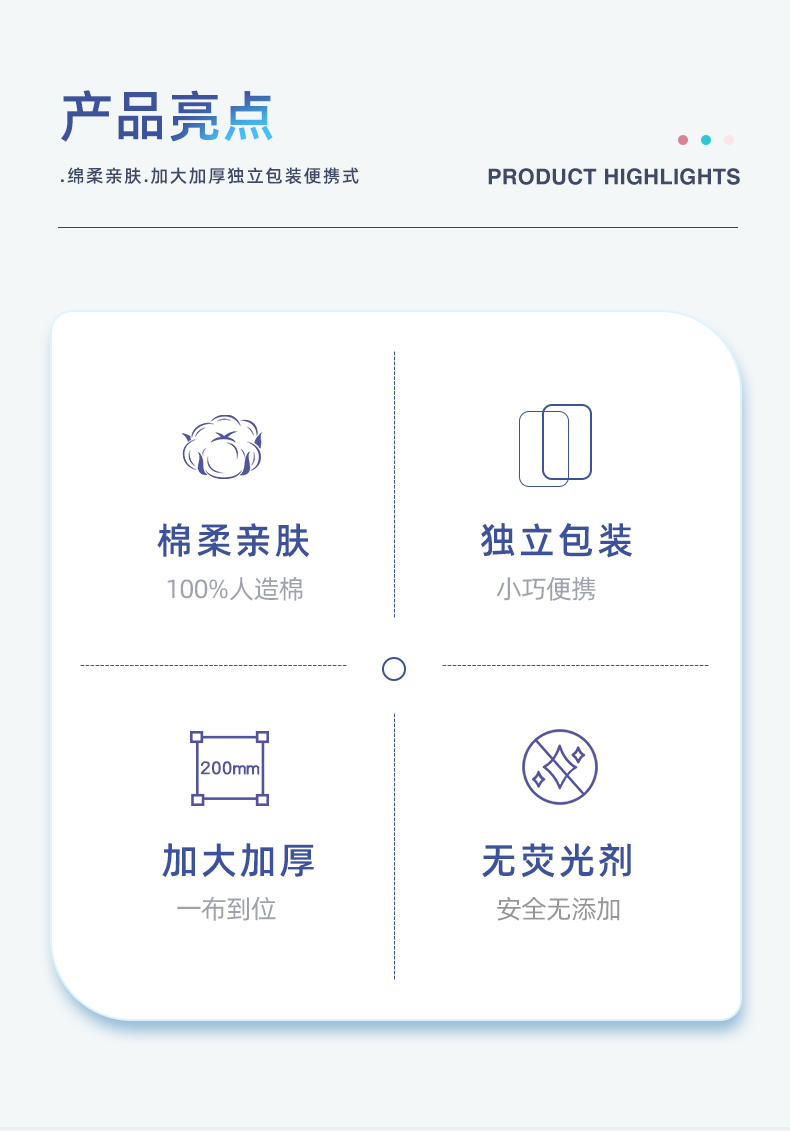 产品亮点

.绵柔亲肤.加大加厚独立包装便携式

PRODUCT HIGHLIGHTS

棉柔亲肤

100%人造棉

独立包装

小巧便携

200mm

加大加厚

一布到位

无荧光剂

安全无添加